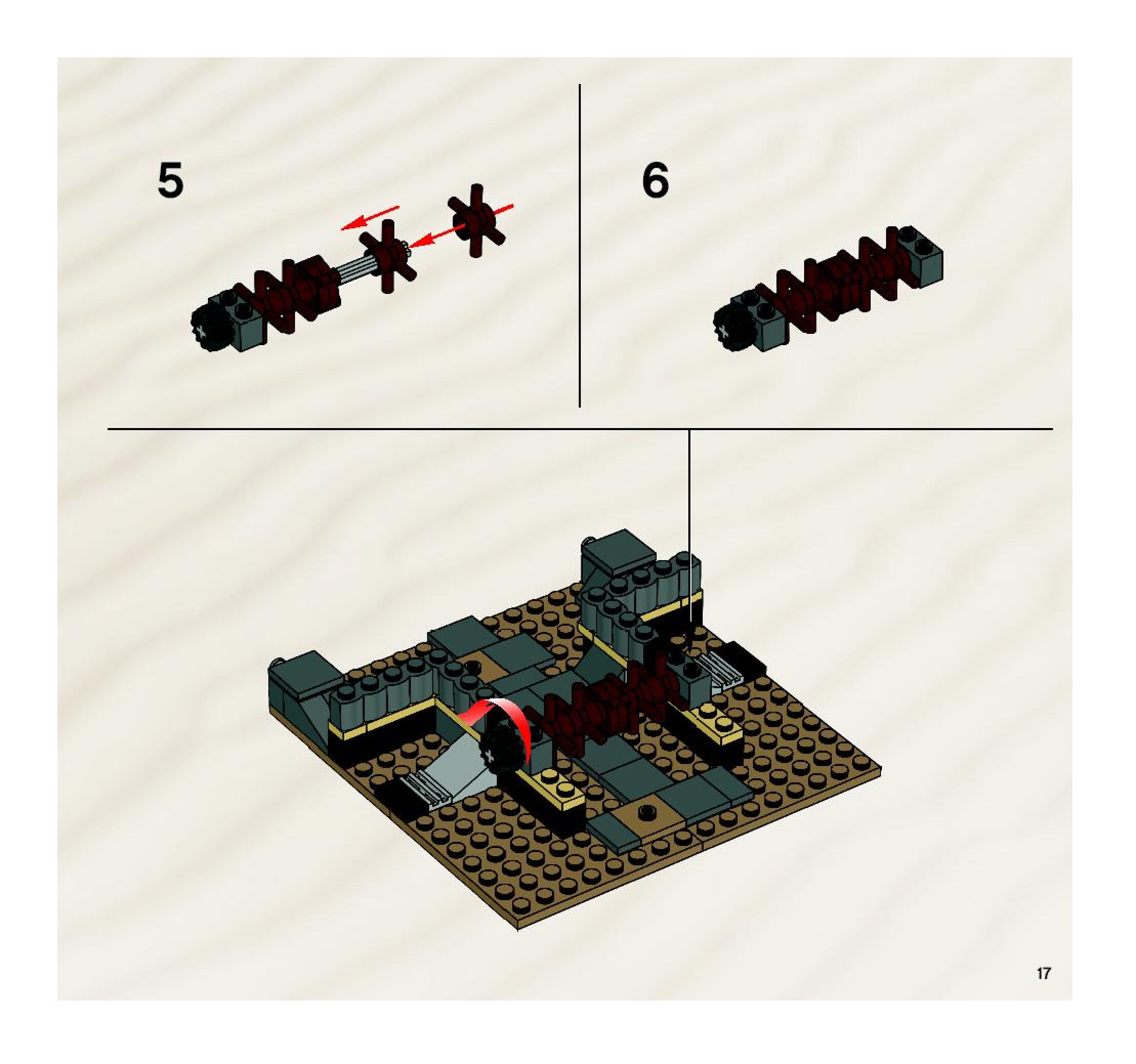 5

6

17