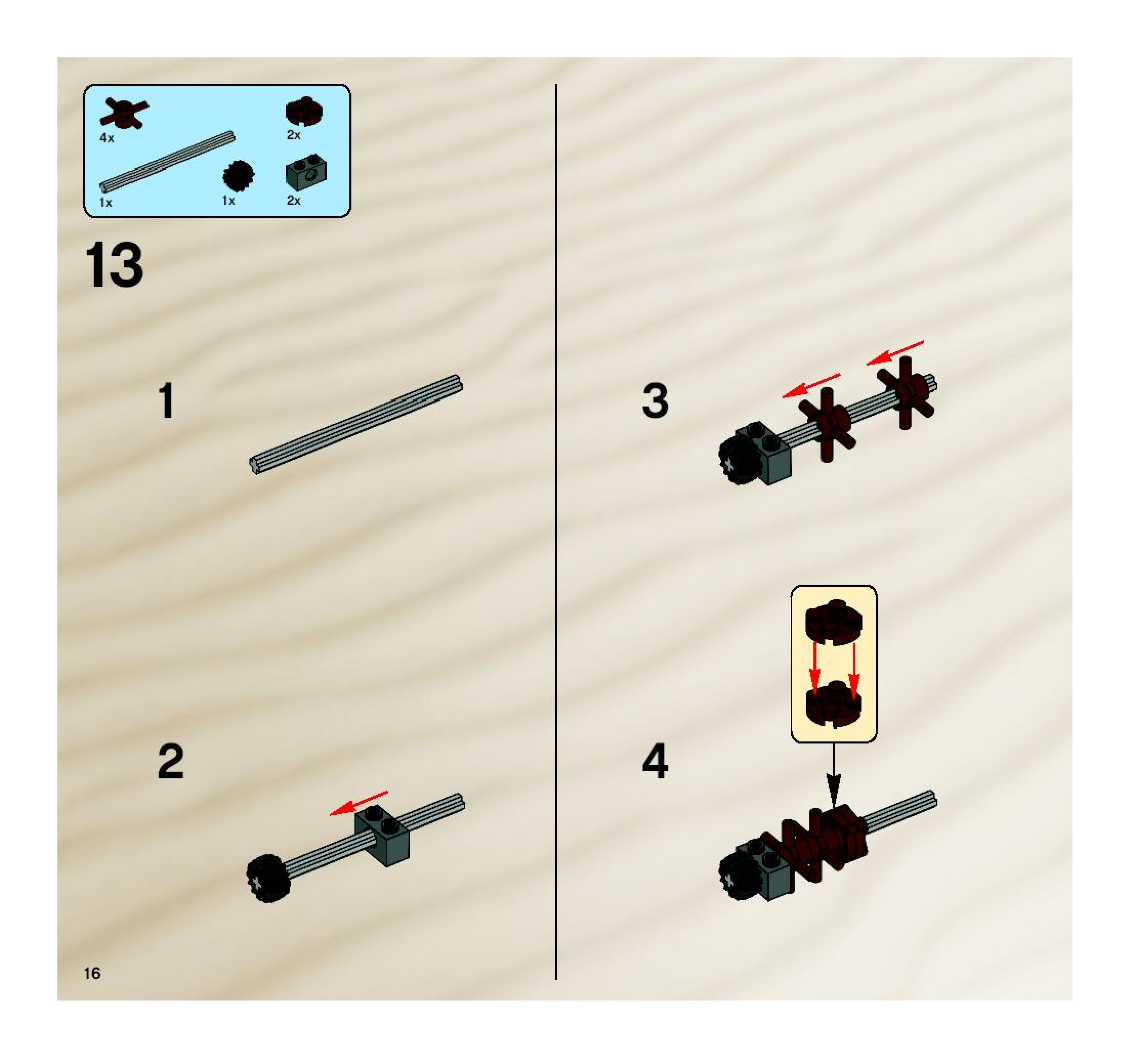 4x
2x
1x
1x
2x

13

1

2

3

4

16