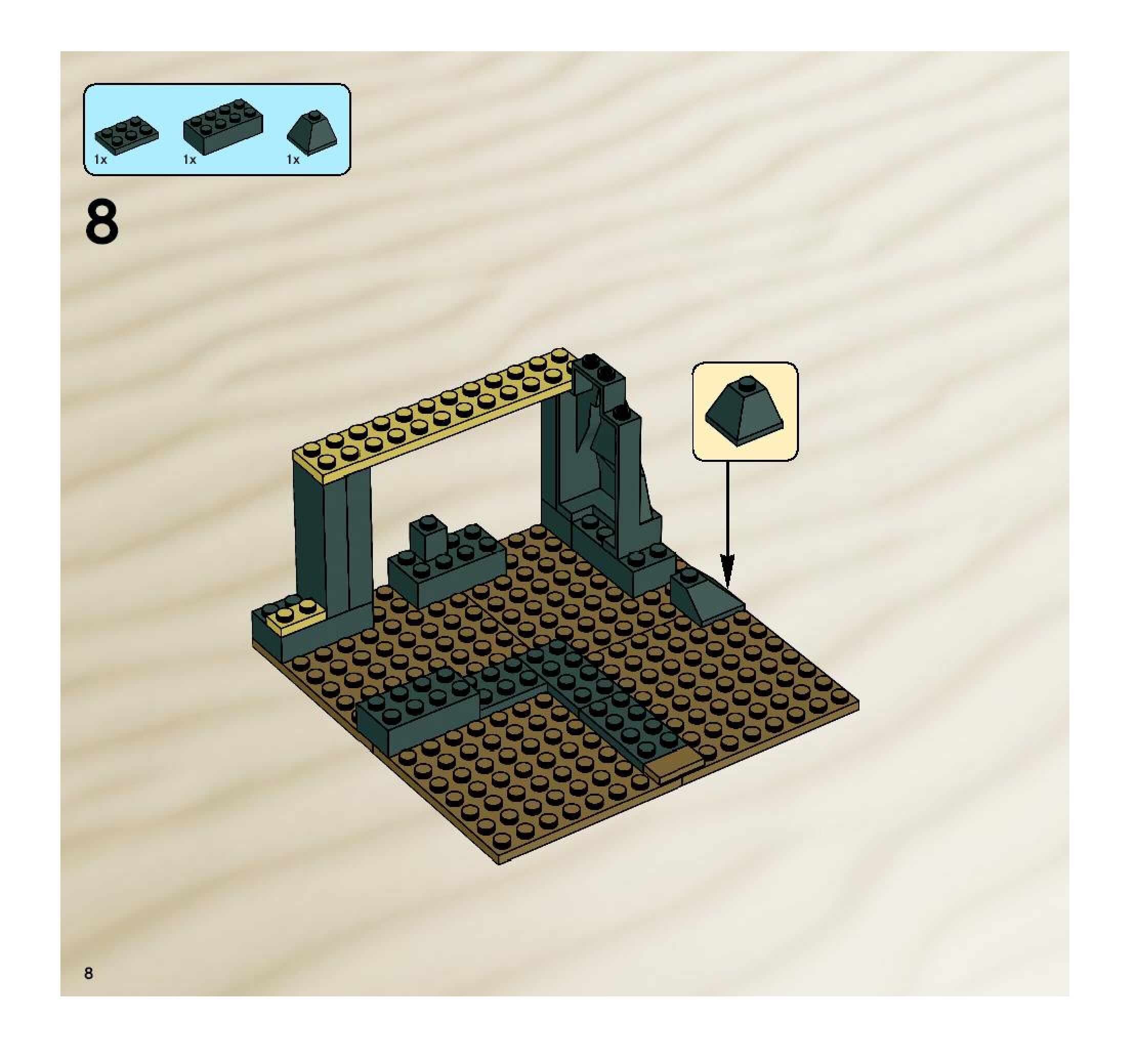 1x
1x
1x

8

8