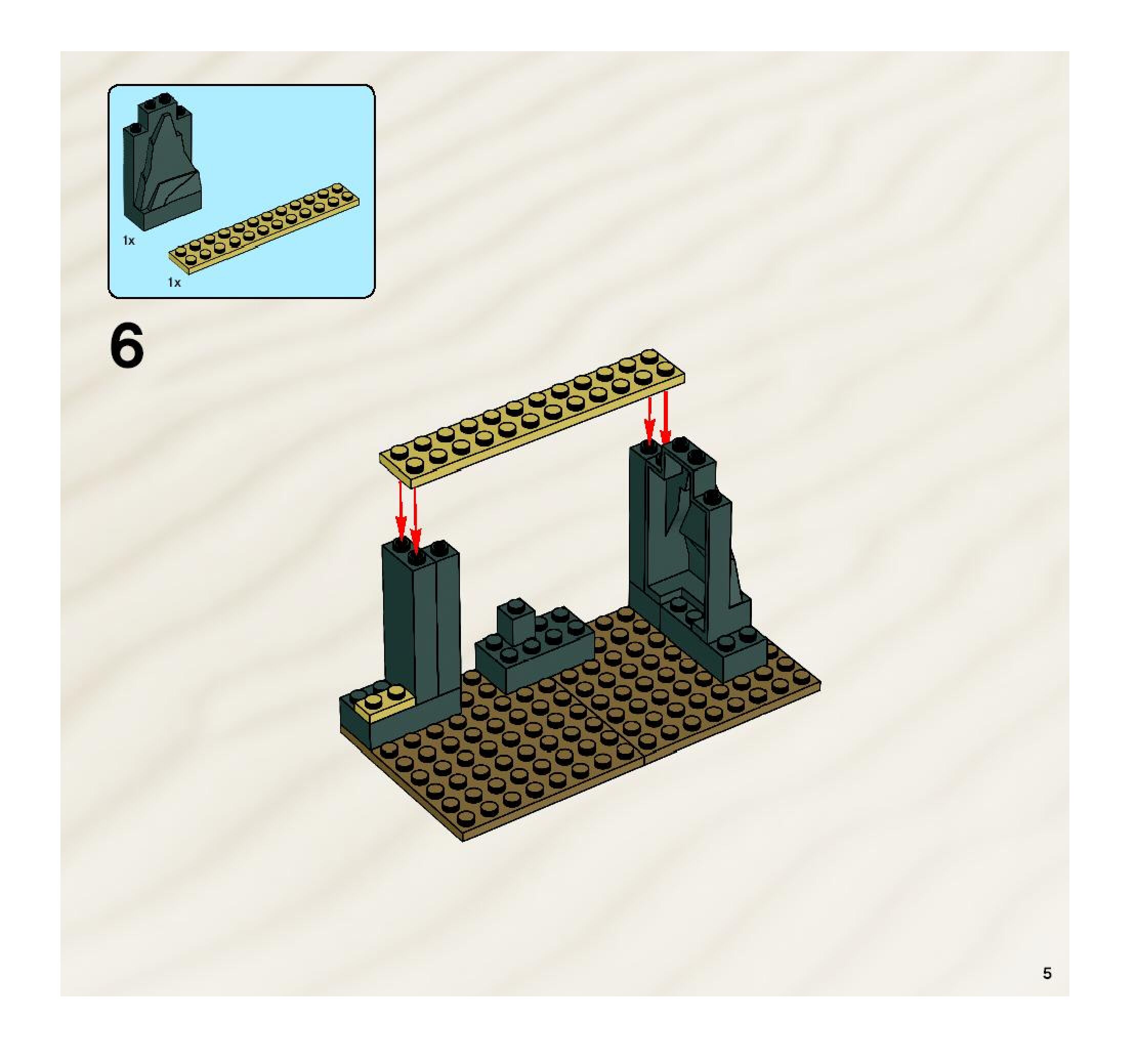 1x

1x

6

5