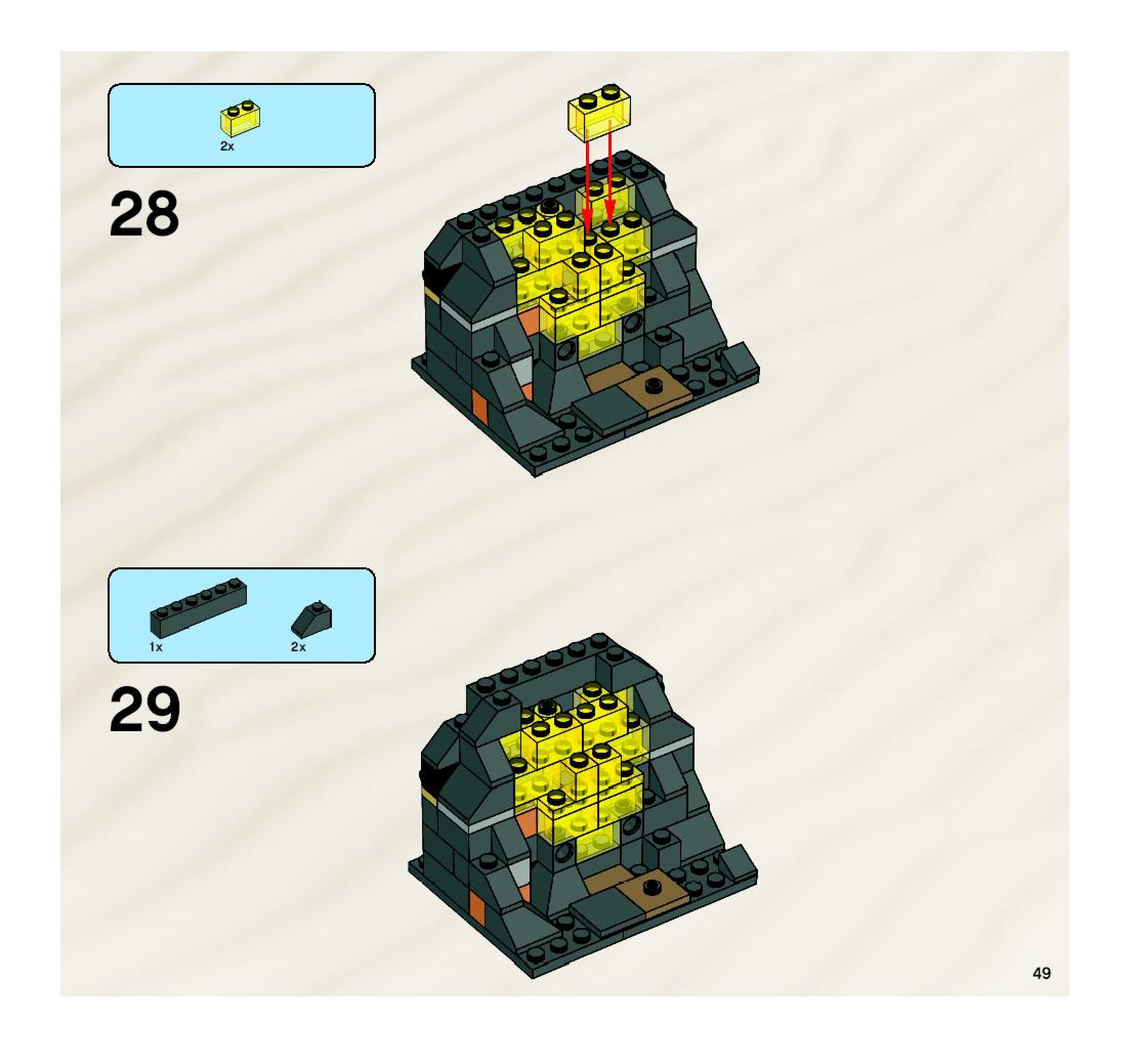 2x

28

1x

2x

29

49