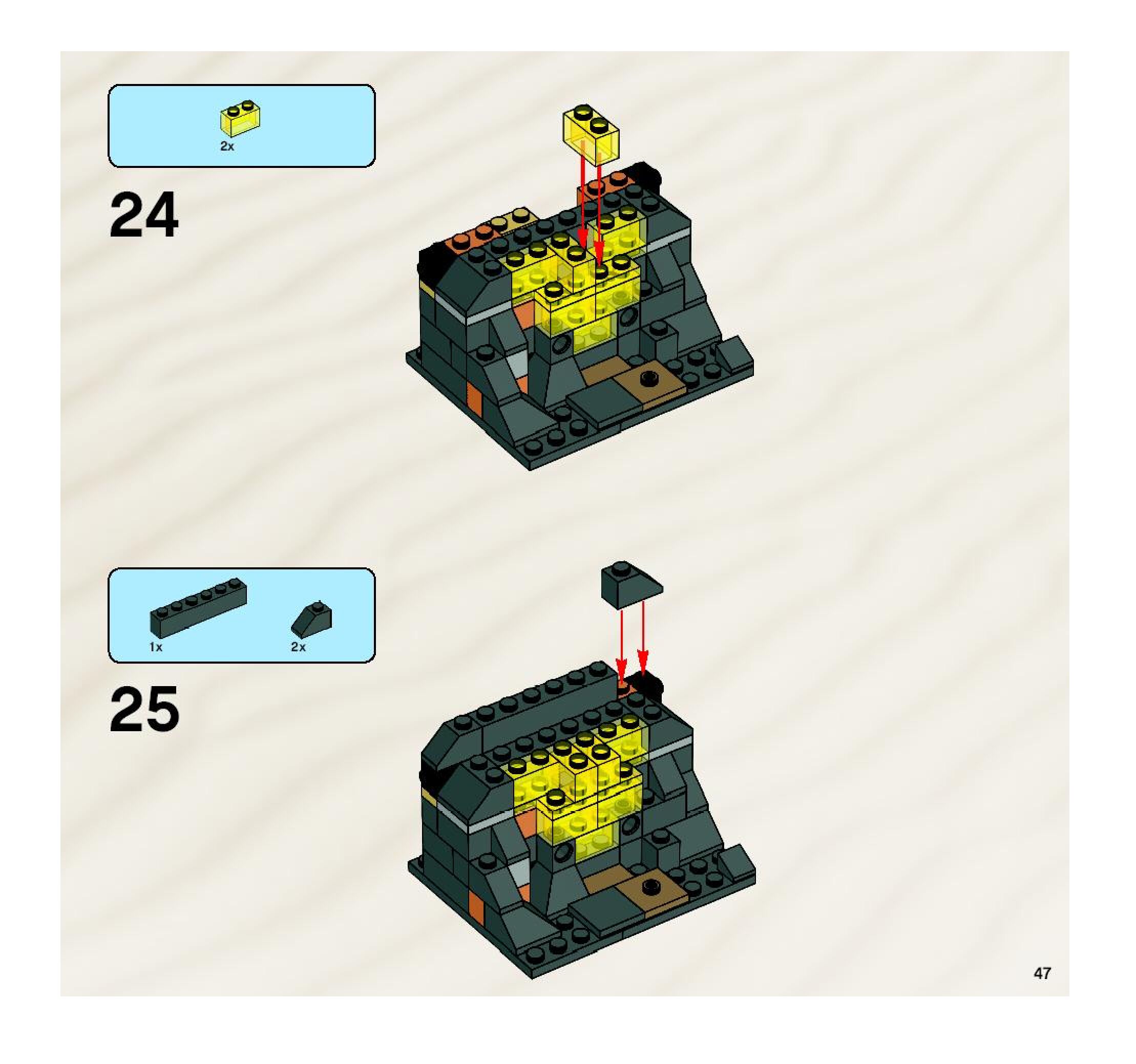 2x

24

1x

2x

25

47