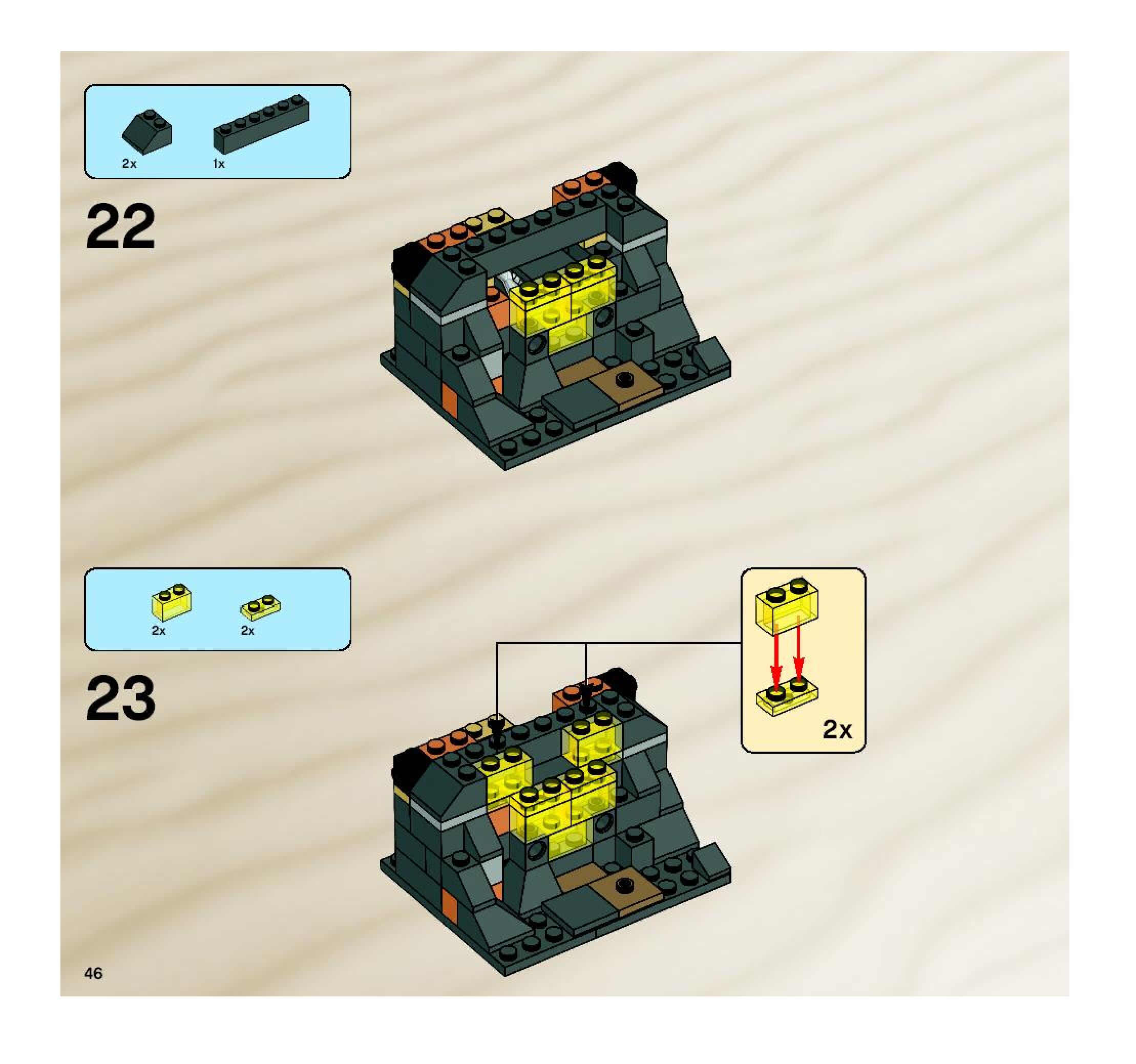 2x 1x

22

2x 2x

23

2x

46