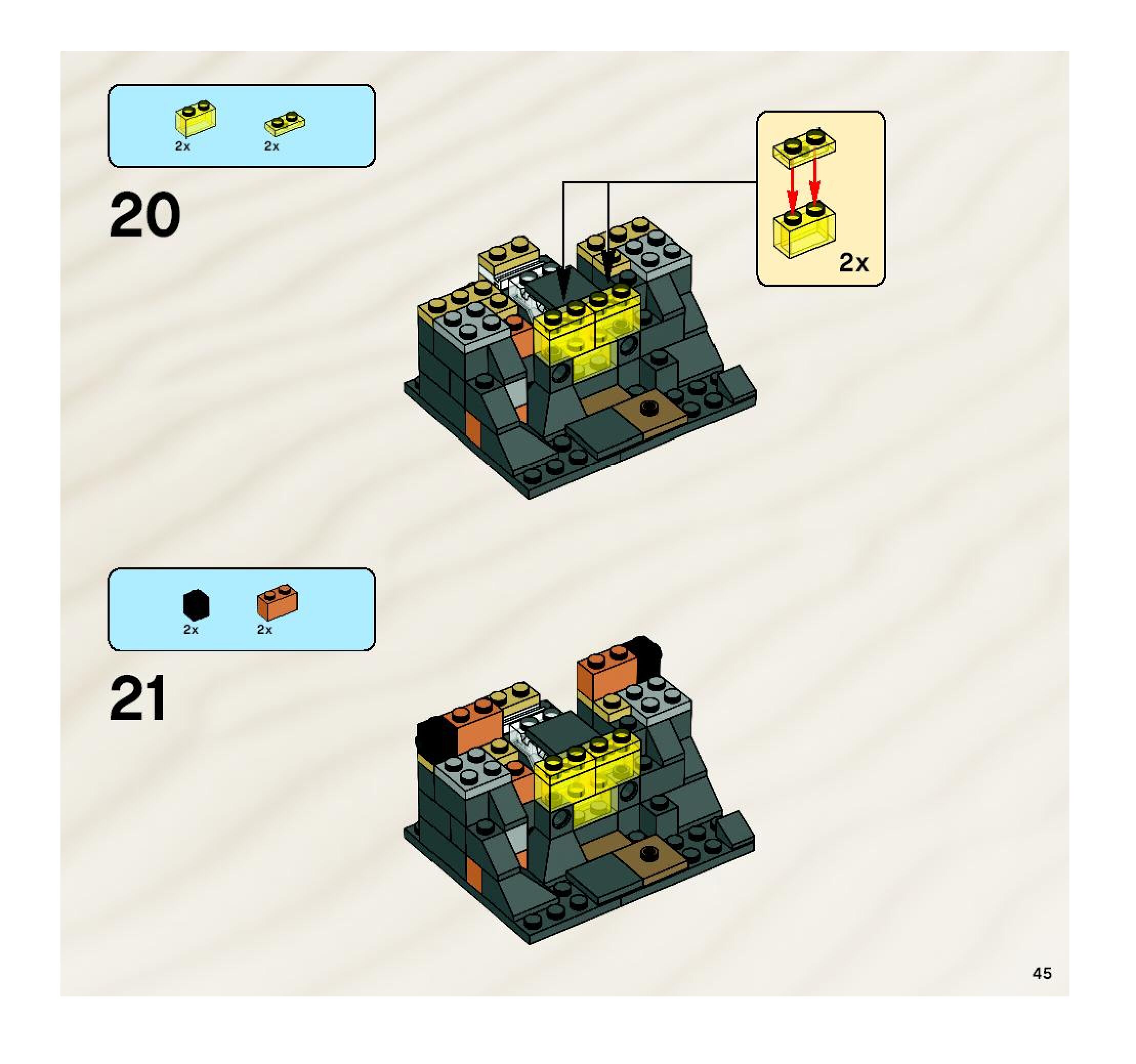 2x 2x

20

2x

2x 2x

21

45