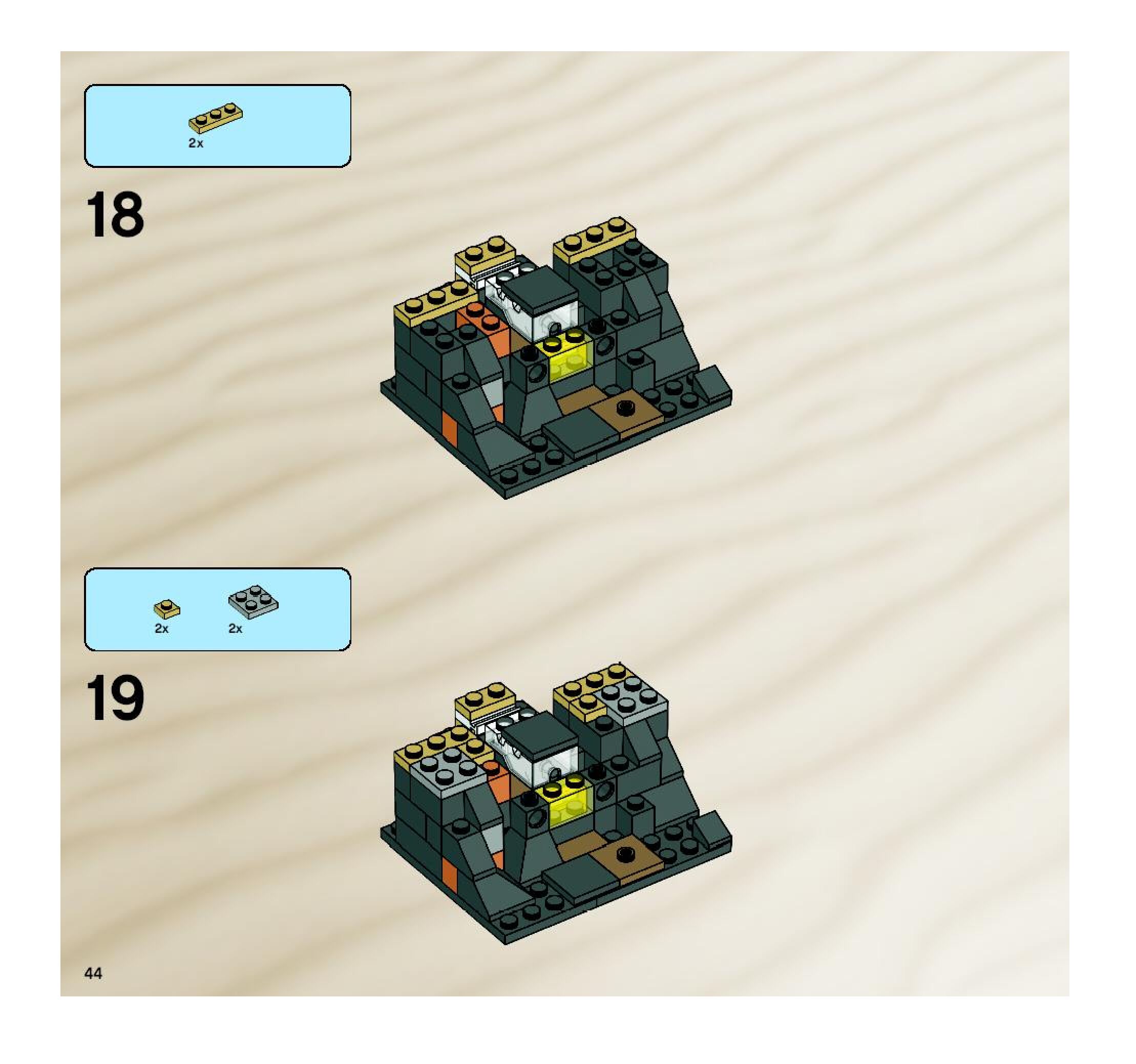 2x

18

2x 2x

19

44