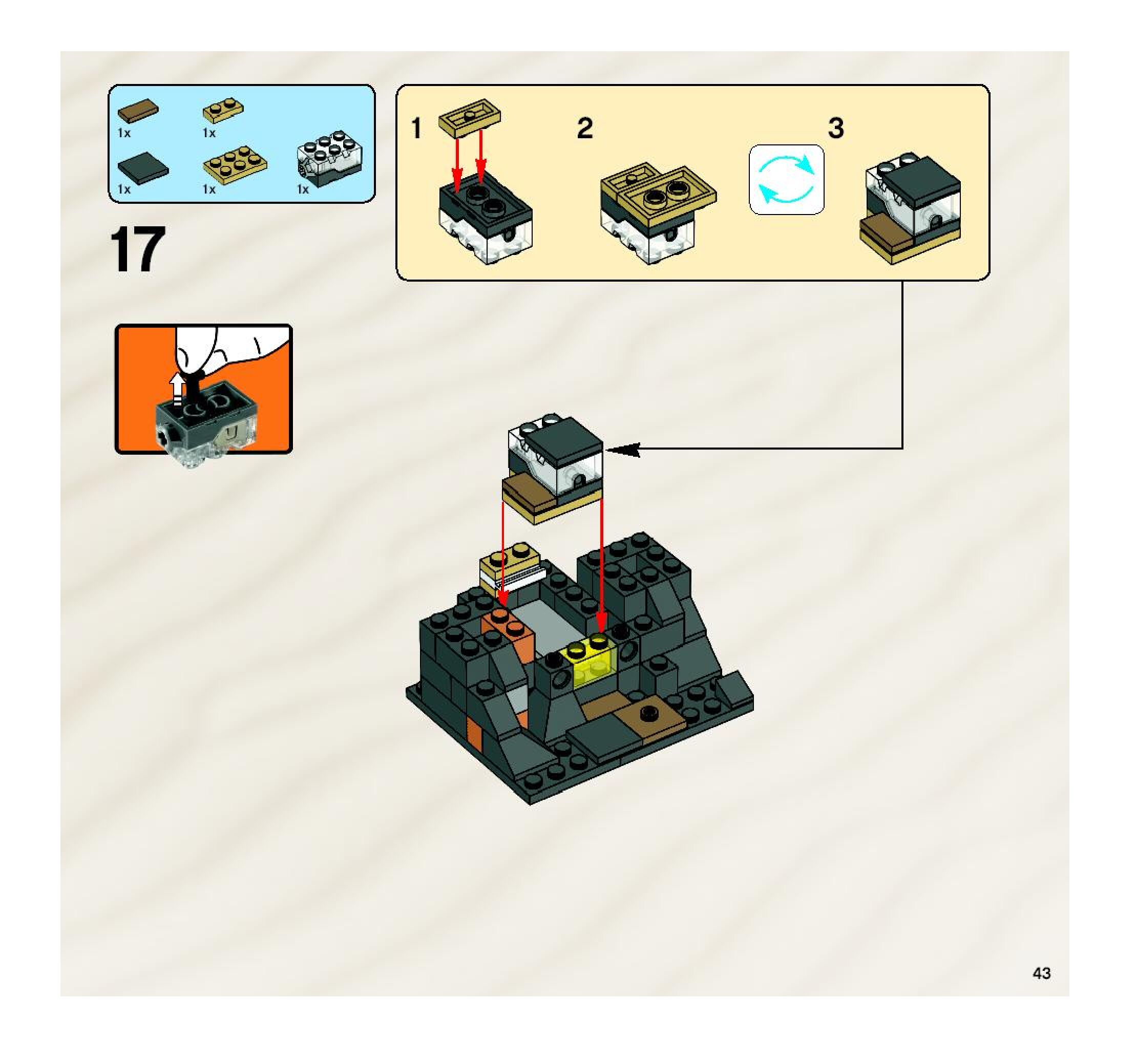 1x 1x
1x 1x 1x

17

1 2 3

43