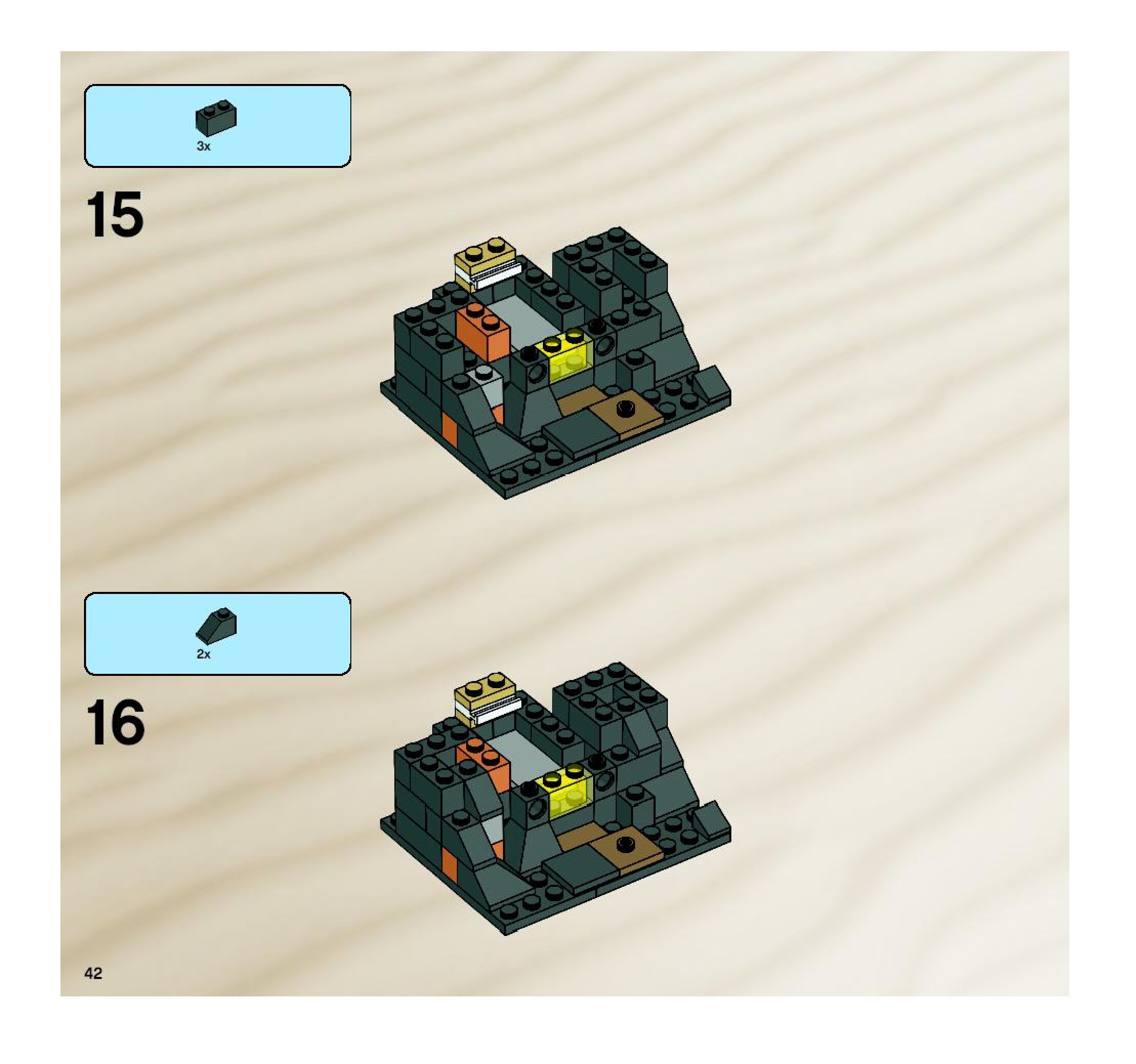 3x

15

2x

16

42