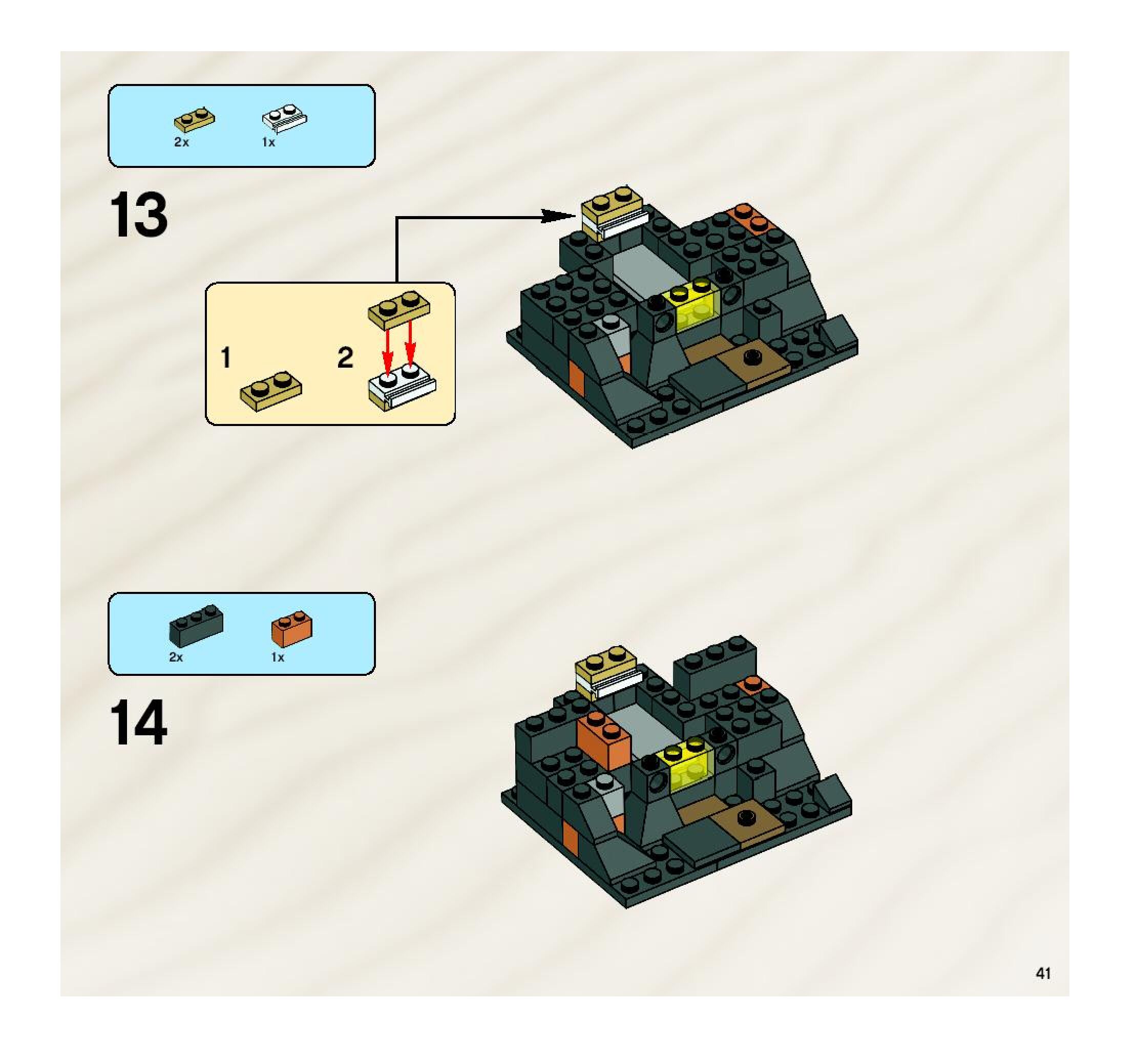 2x 1x

13

1 2

2x 1x

14

41