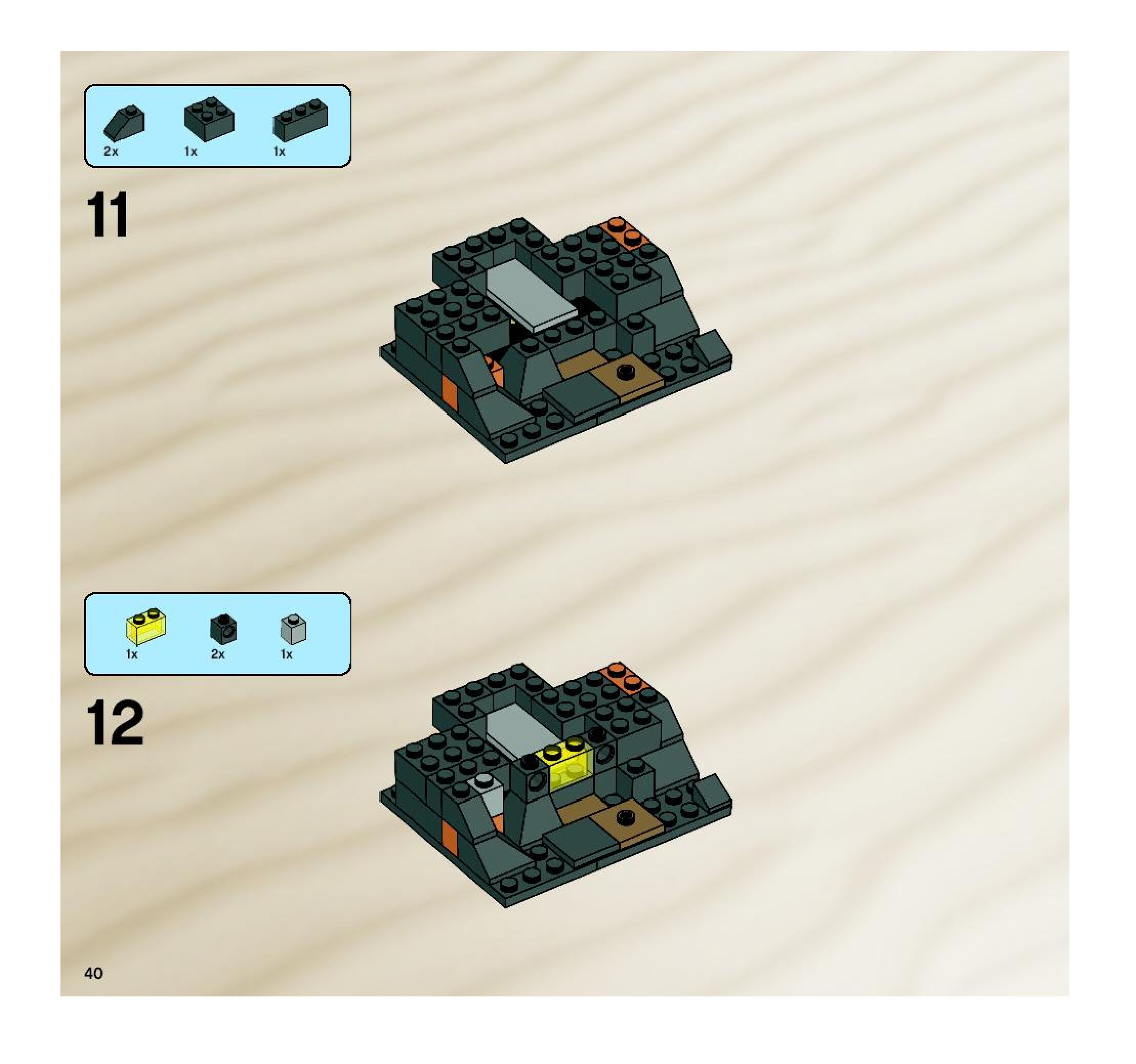 2x 1x 1x

11

1x 2x 1x

12

40