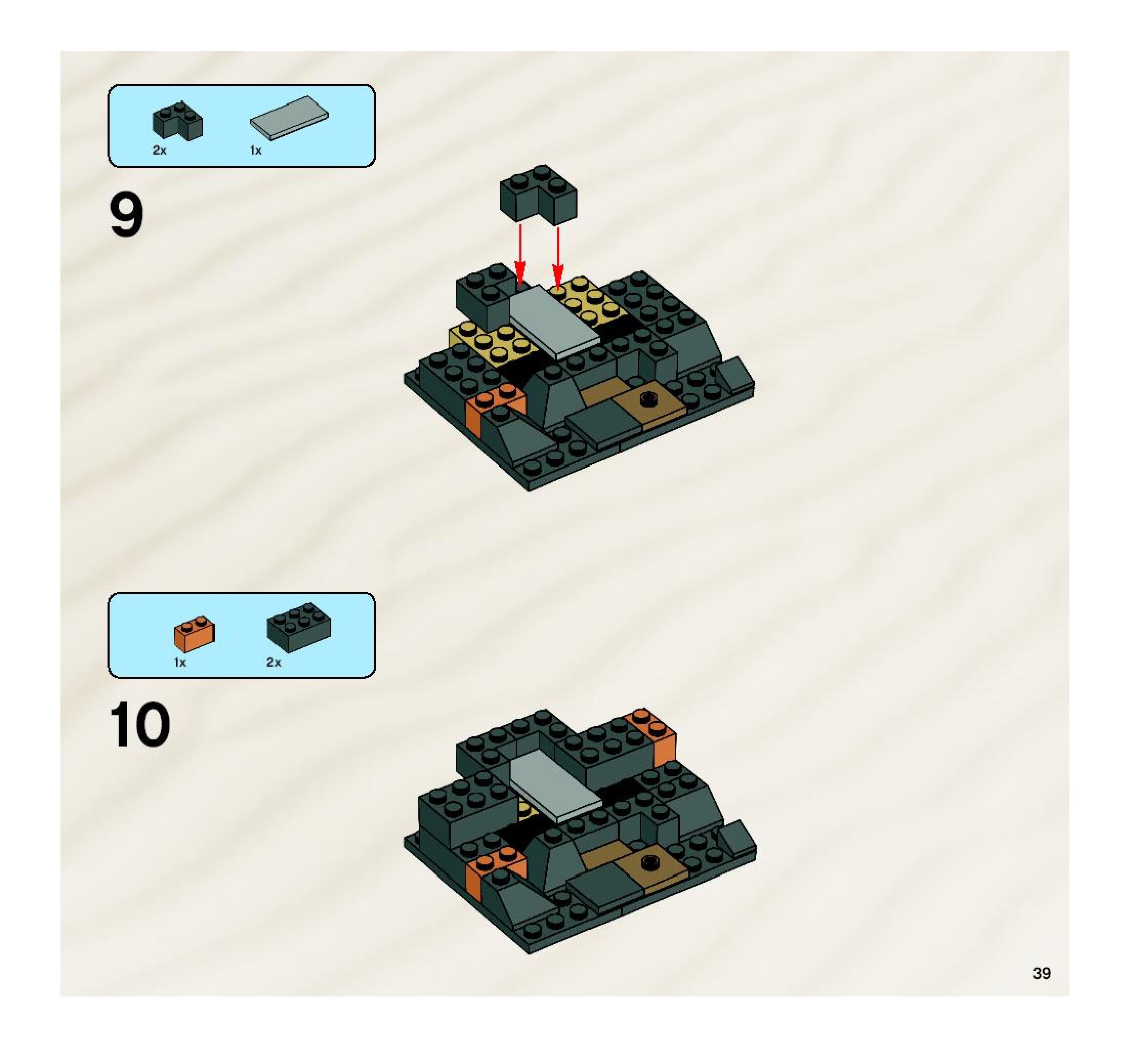 2x 1x

9

1x 2x

10

39