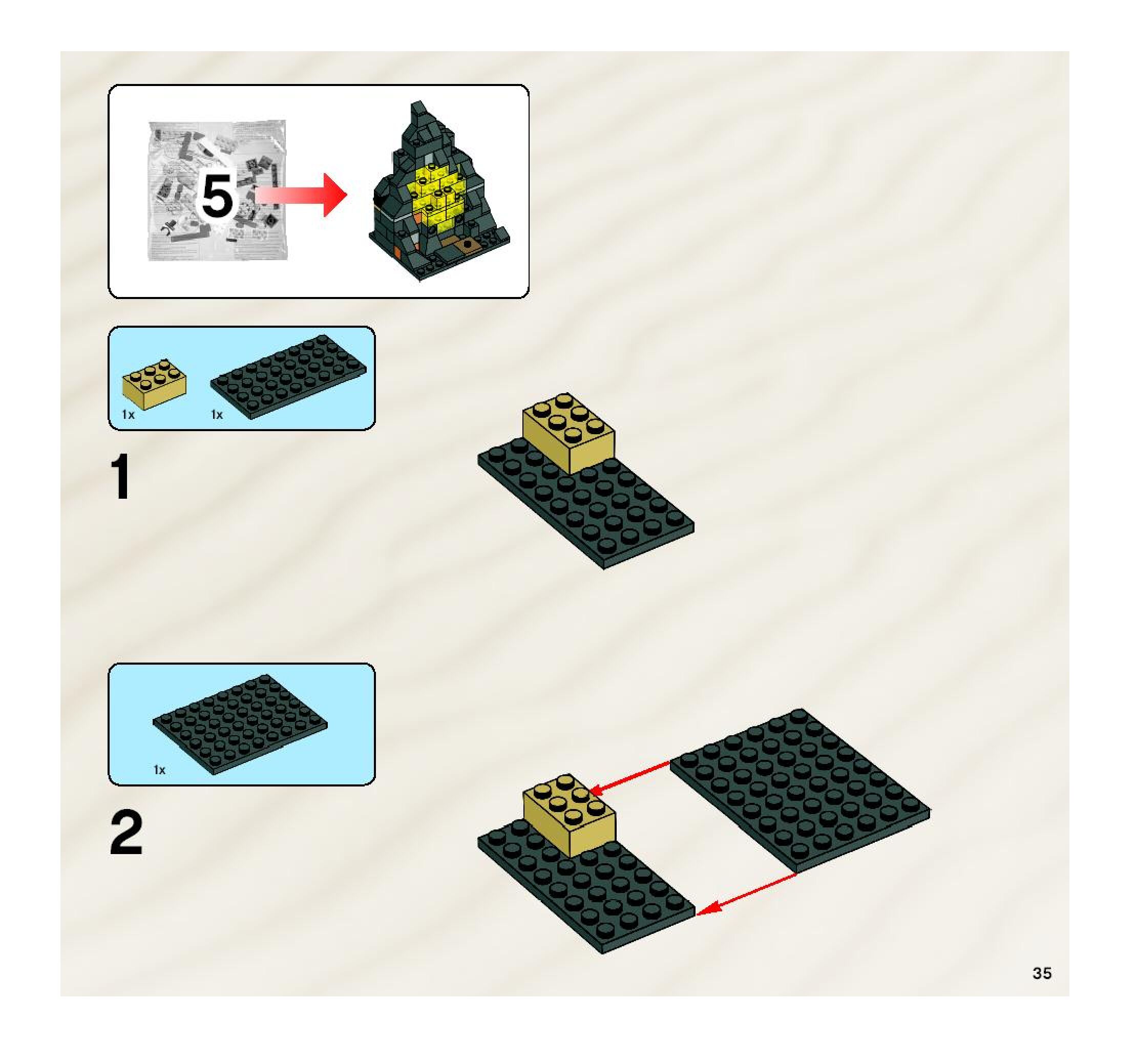 5

1x 1x

1

1x

2

35