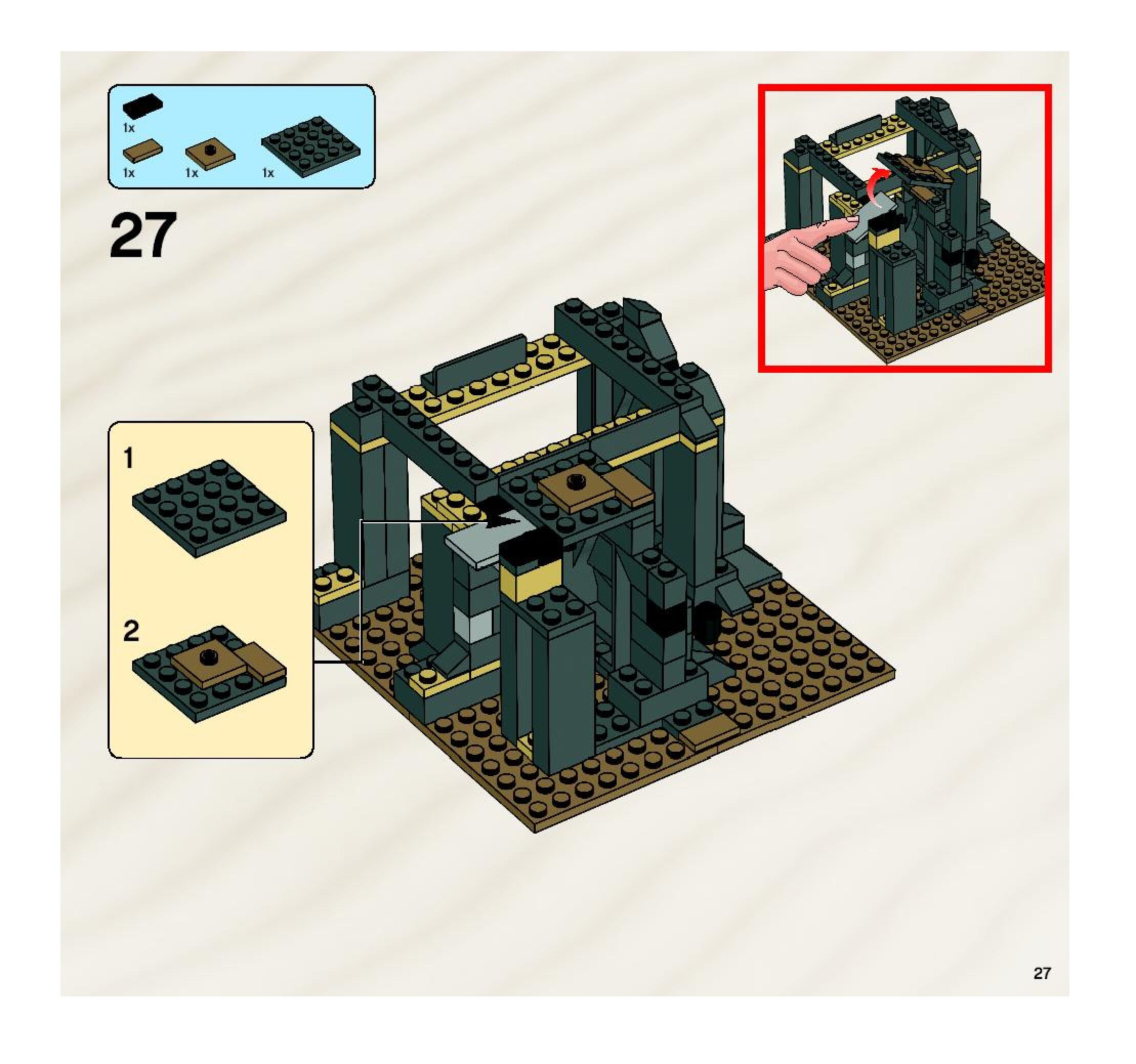 1x

1x 1x 1x

27

1

2

27