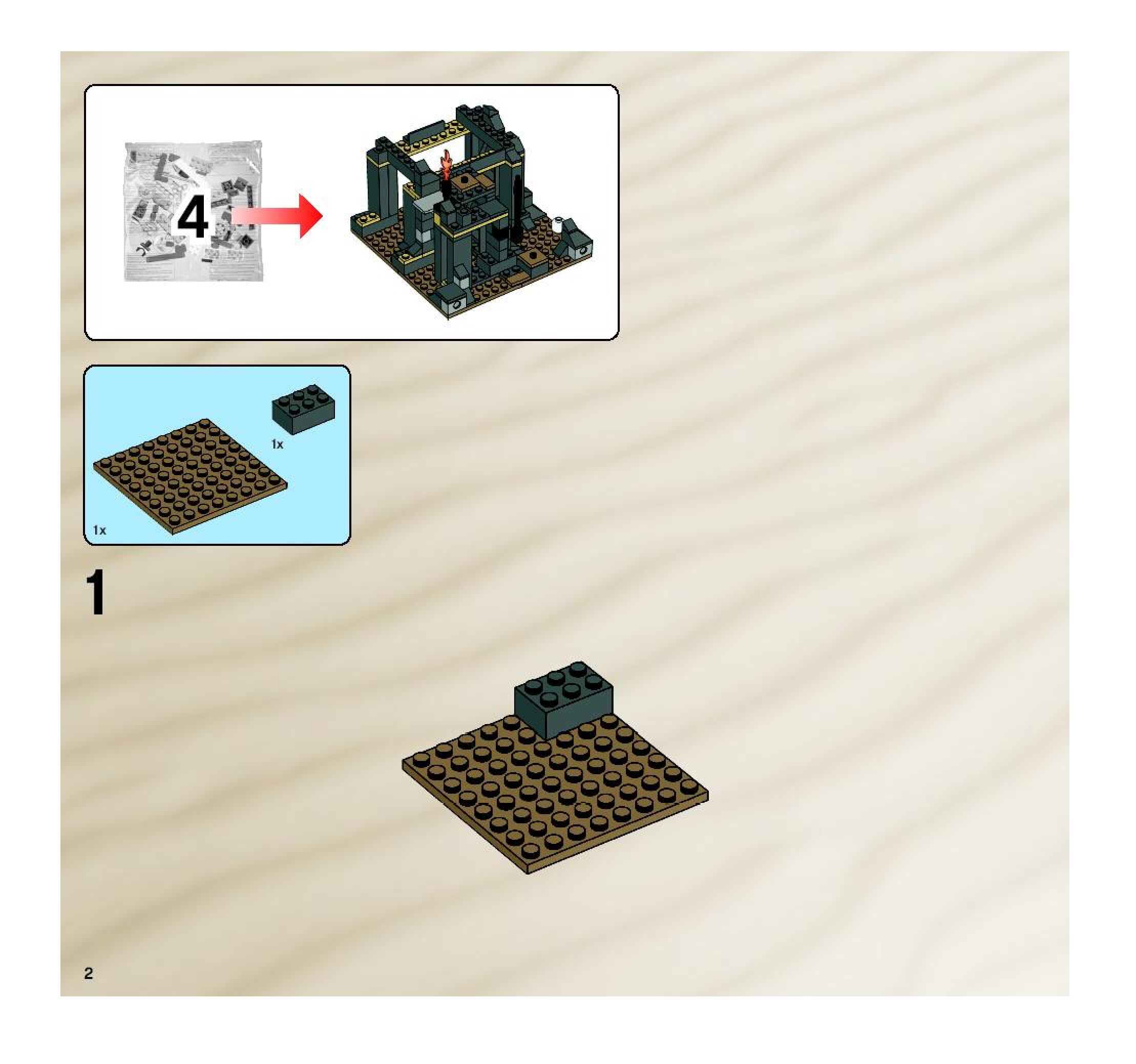 4

1x

1x

1

2