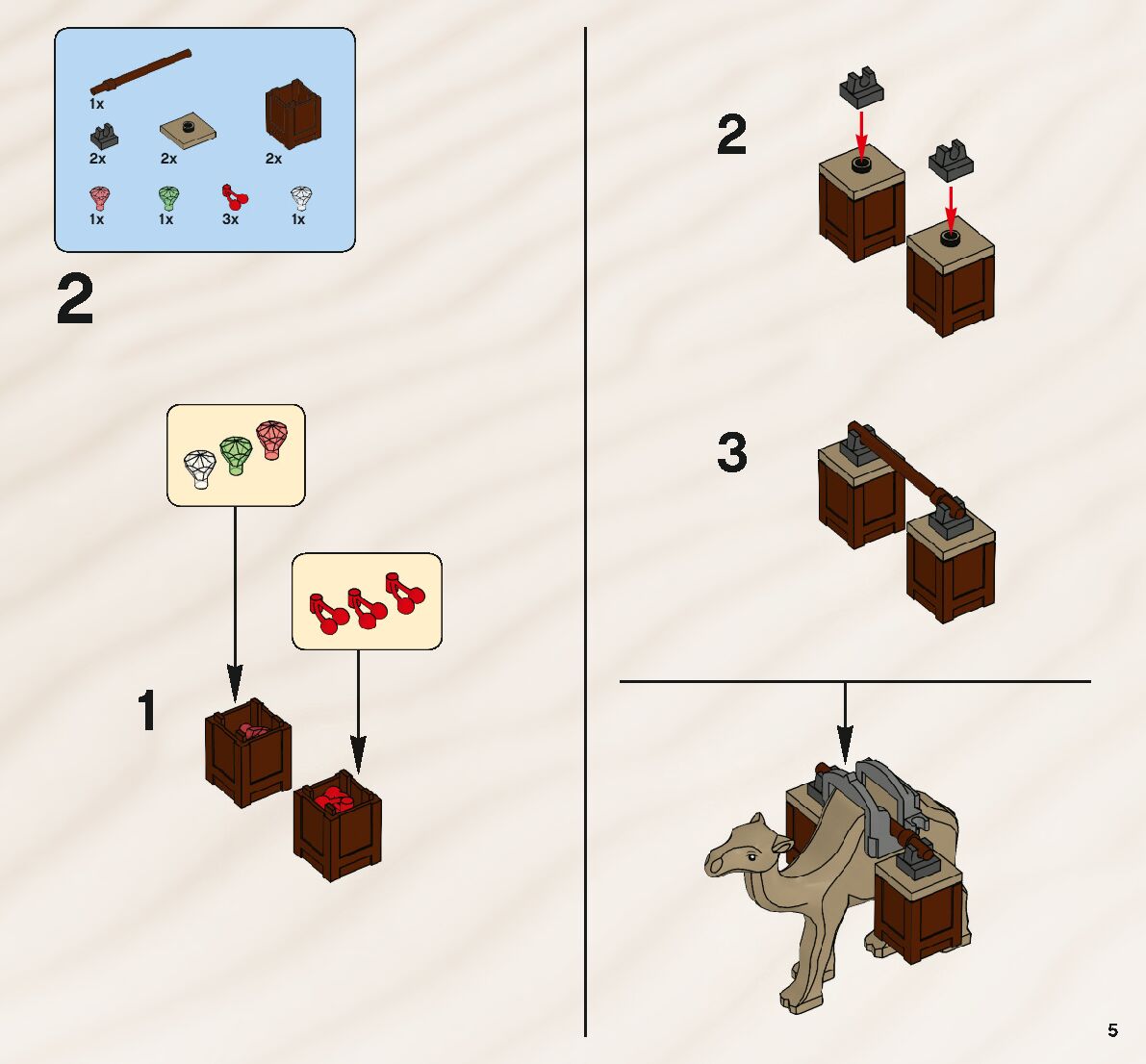 1x
2x 2x 2x
1x 1x 3x 1x

2

1

2

3

5