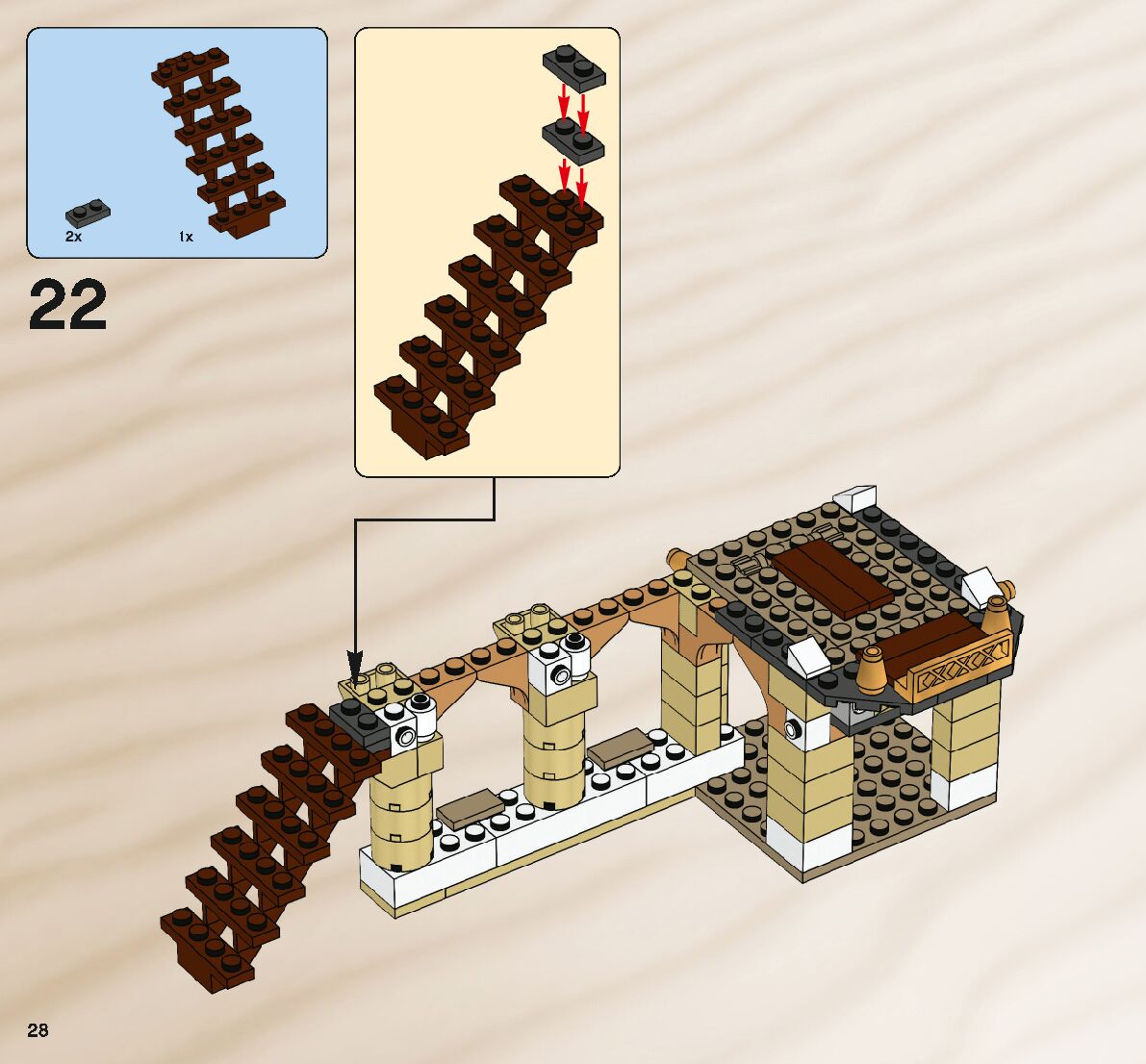 2x
1x
22
28