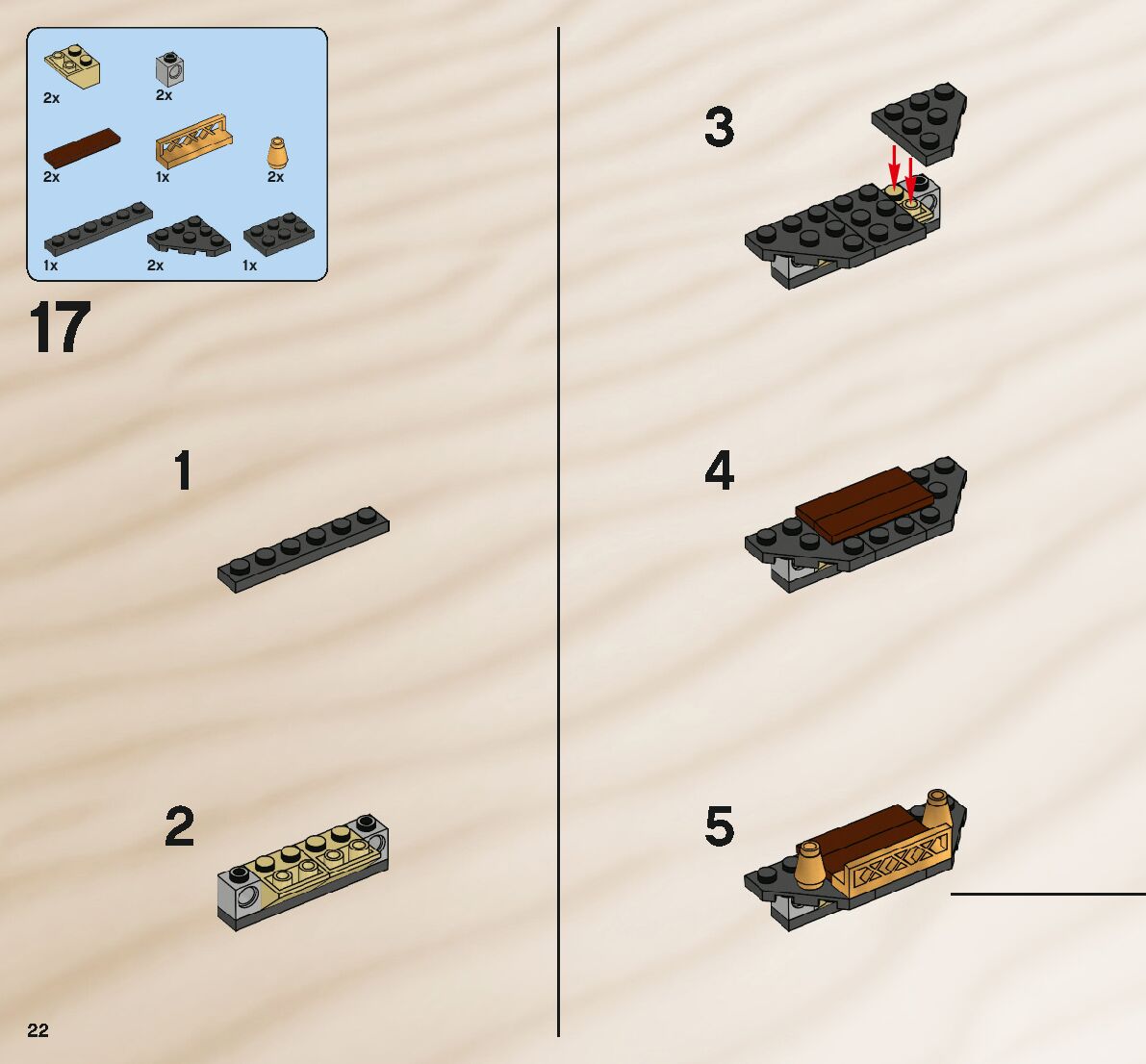 2x
2x
2x
1x
2x
1x
2x
1x

17

1

2

3

4

5

22