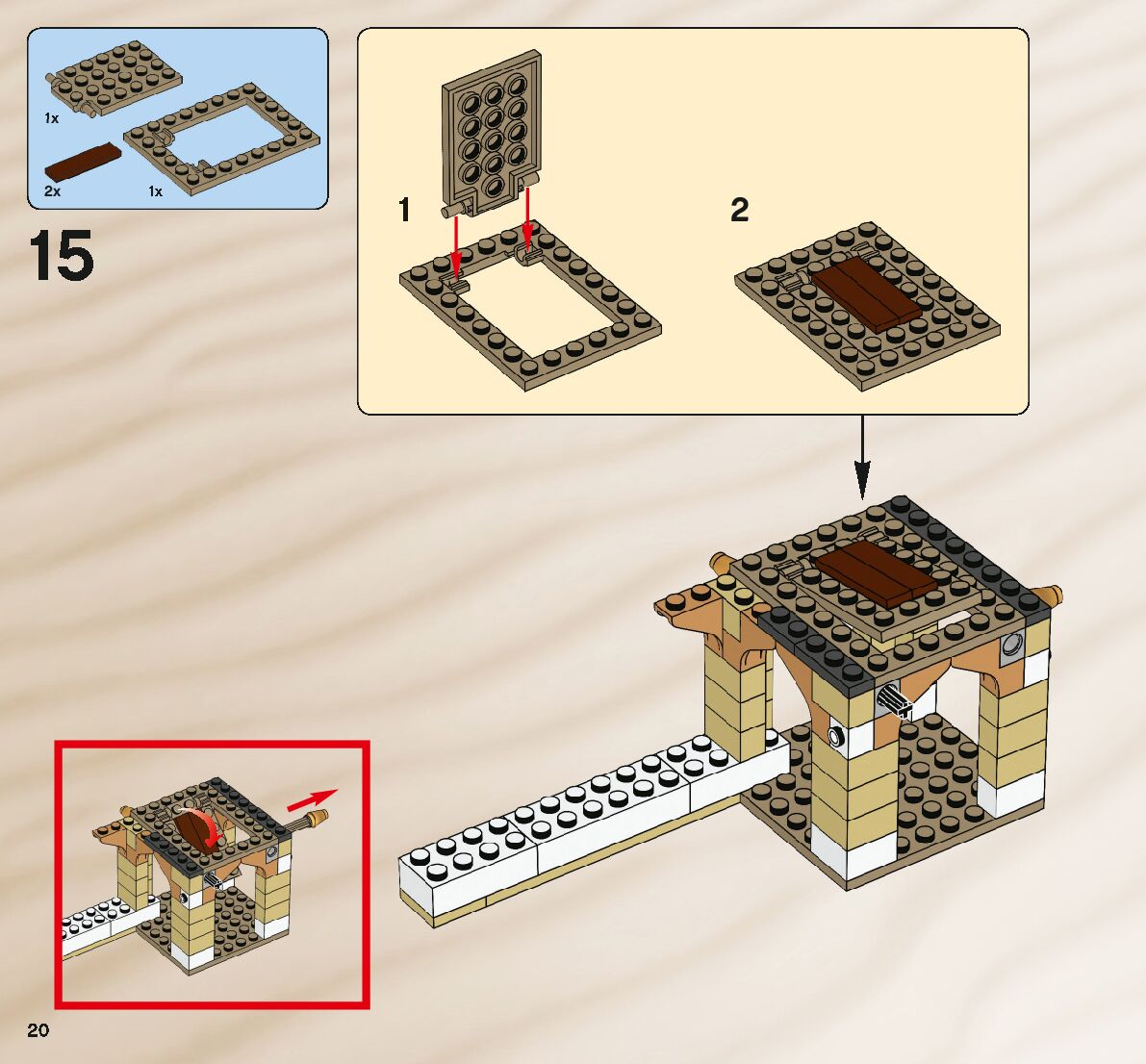 1x
2x
1x
15
1
2
20