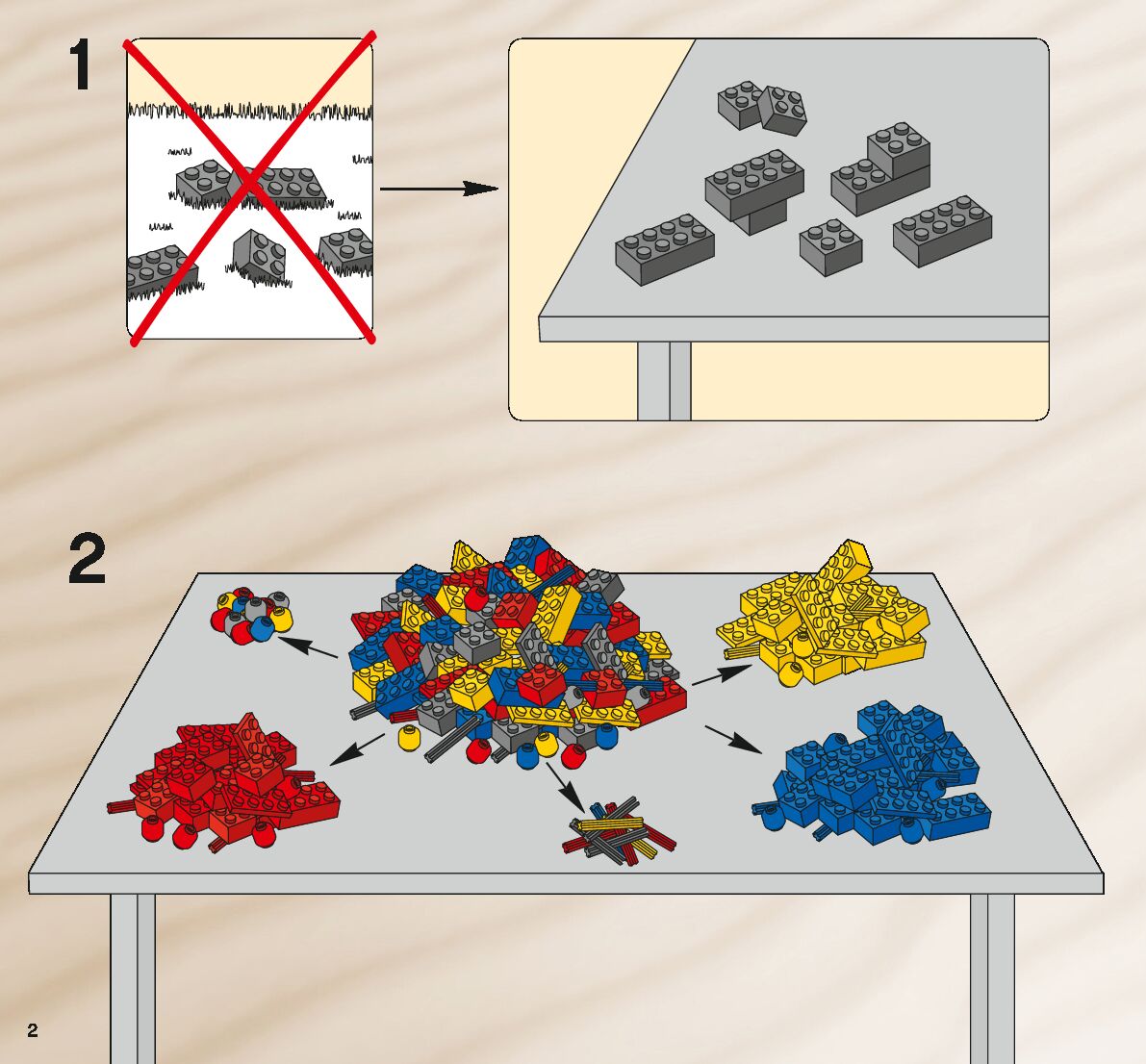 1

2

2