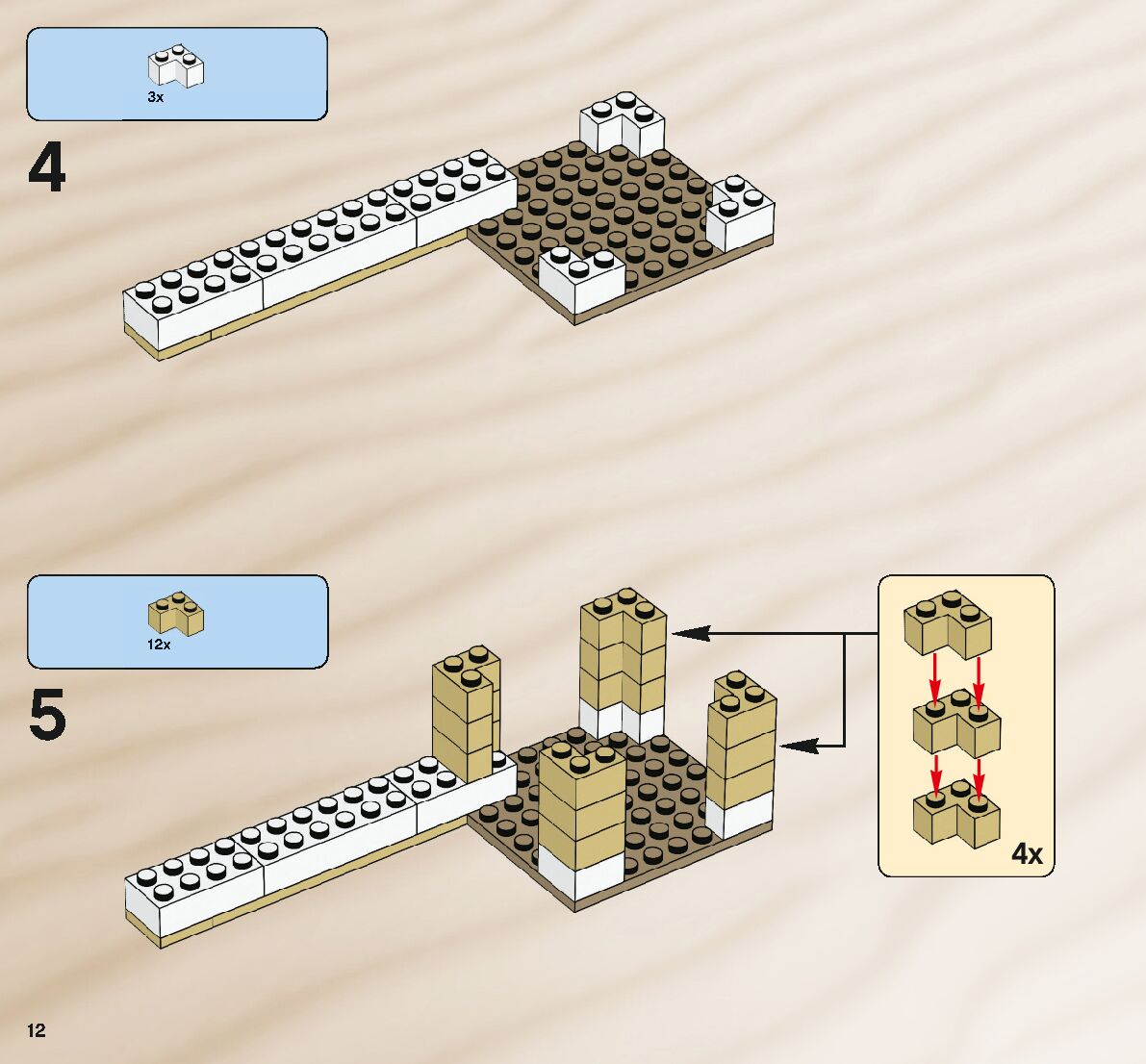 3x

4

12x

5

4x

12