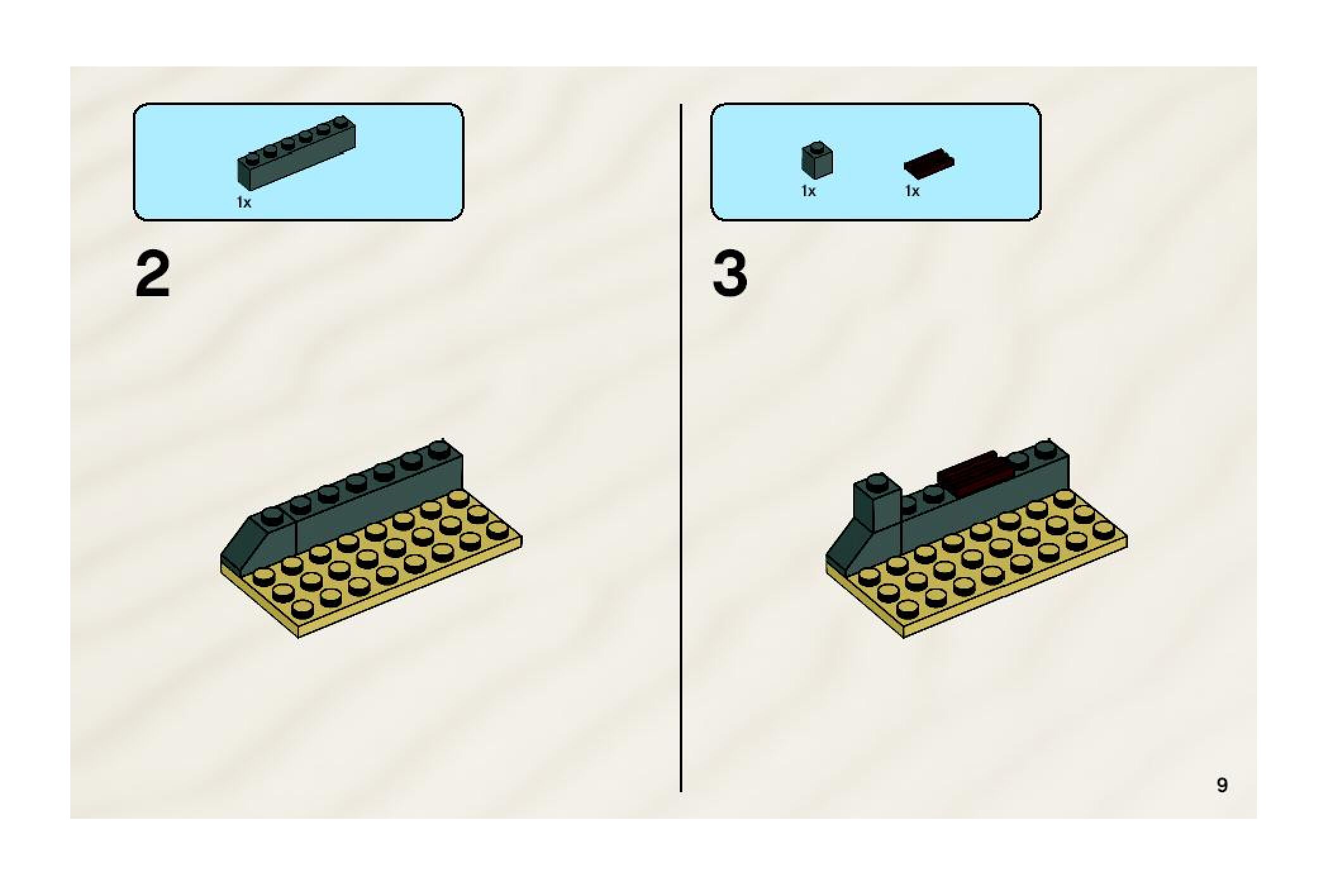 1x

2

1x 1x

3

9