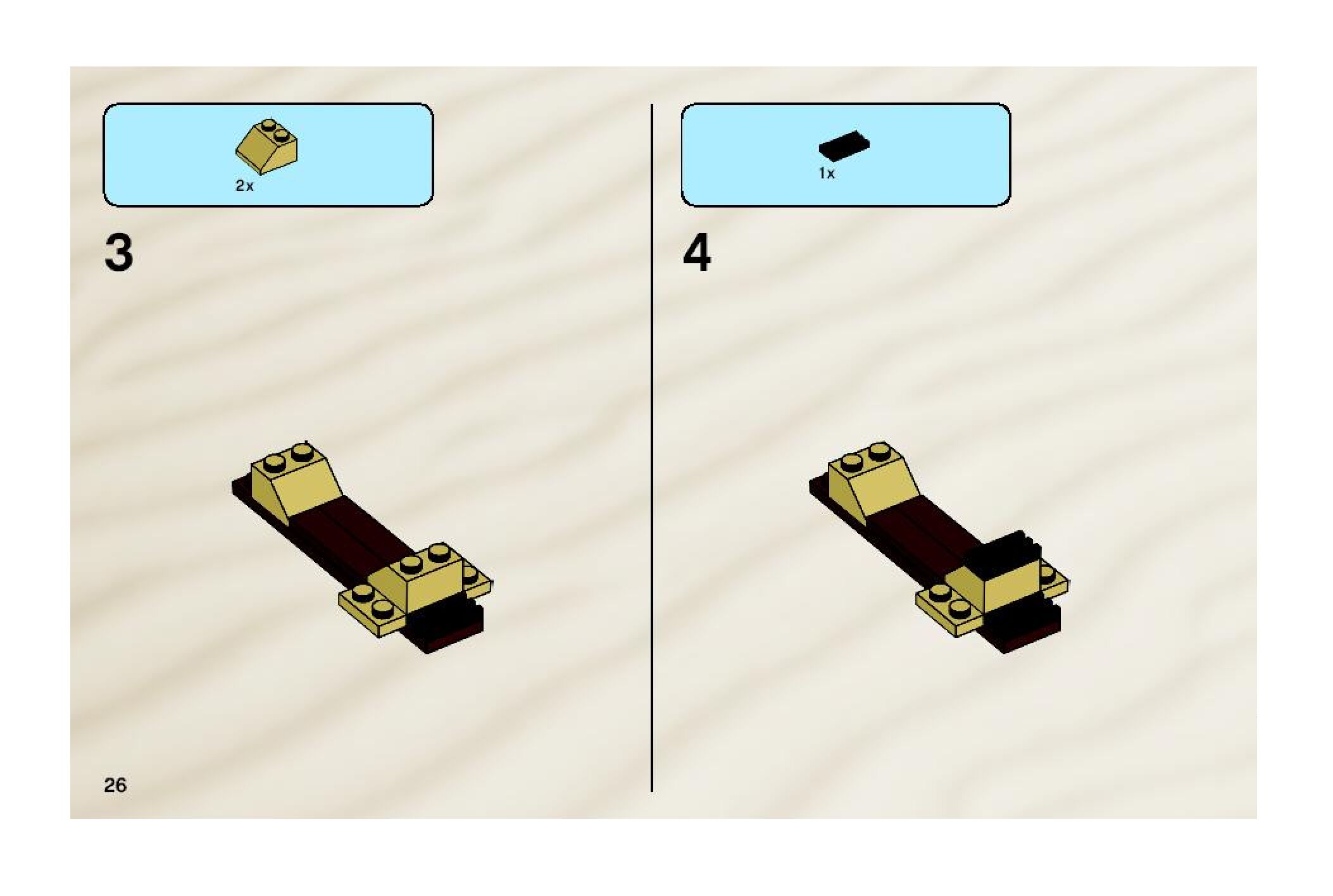 2x

3

1x

4

26