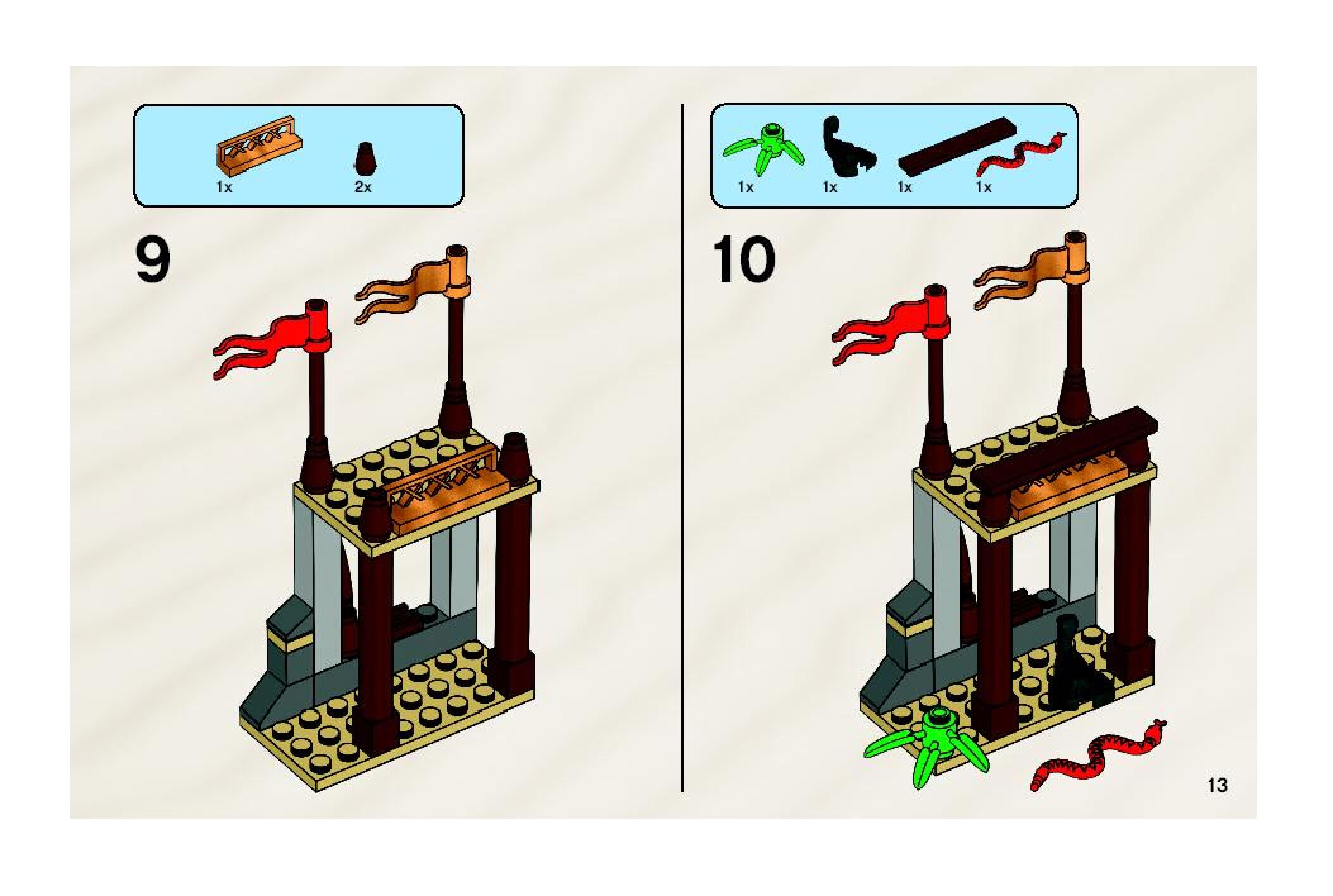 1x 2x

9

1x 1x 1x 1x

10

13