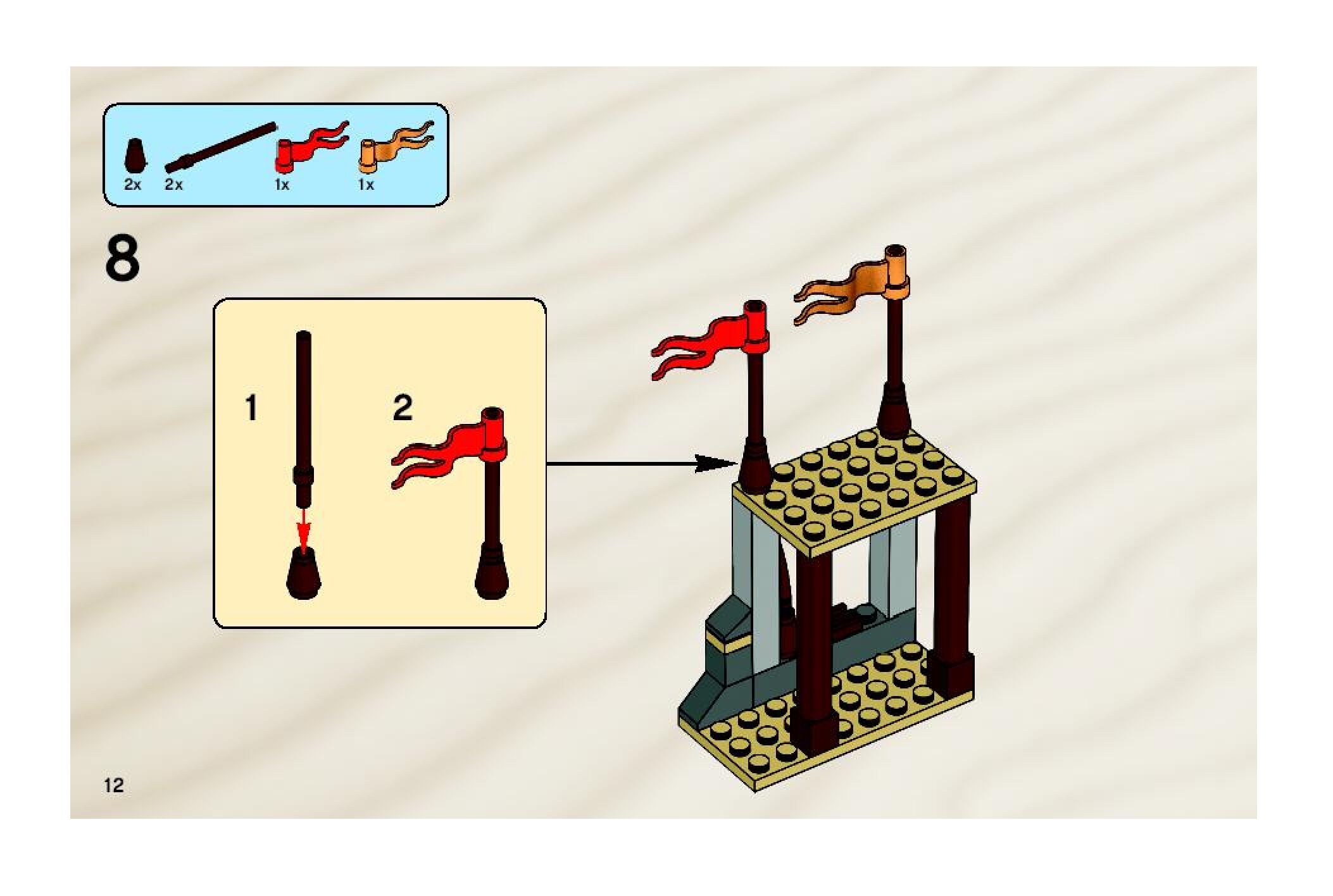 2x 2x 1x 1x

8

1

2

12