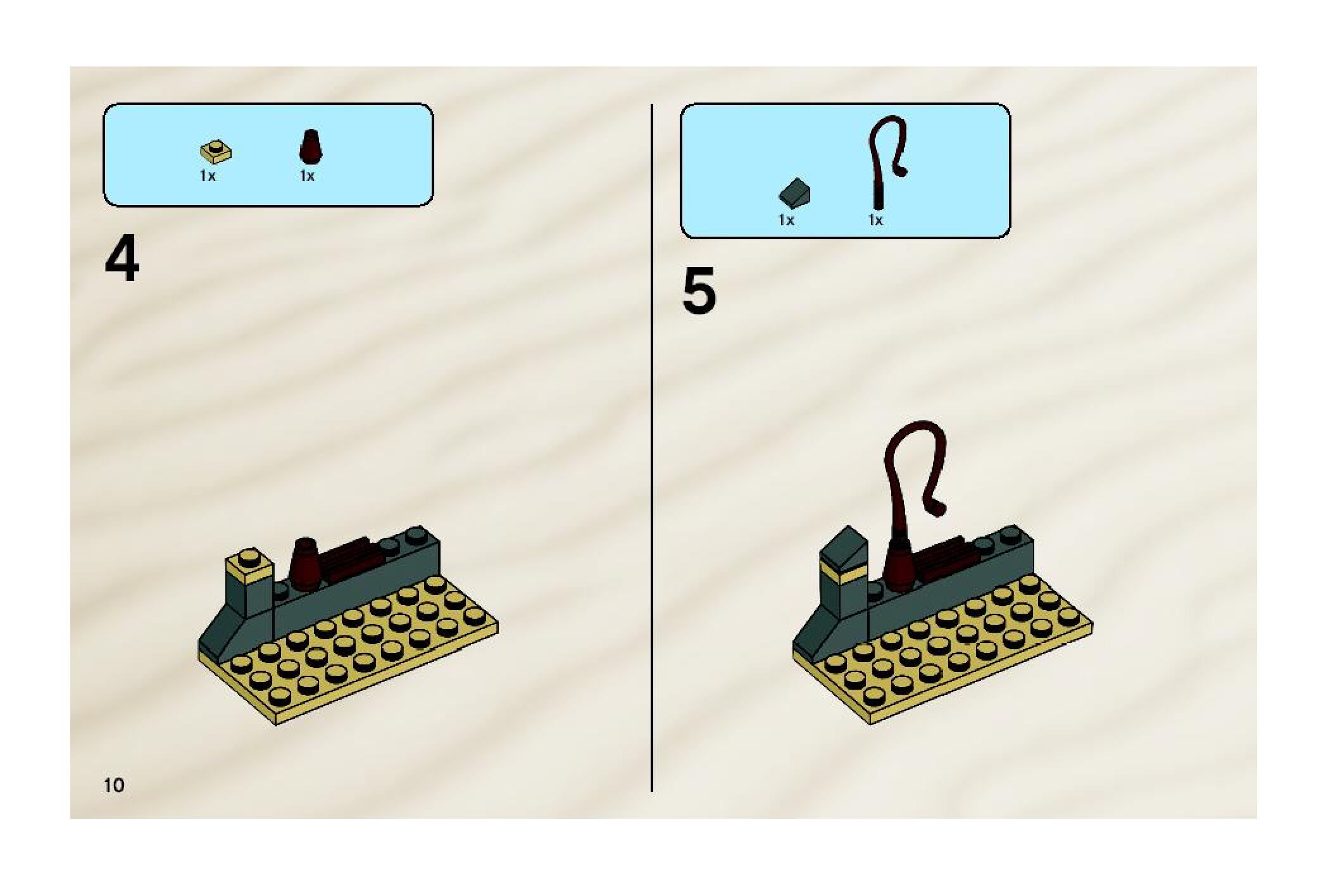 1x 1x

4

10

1x 1x

5