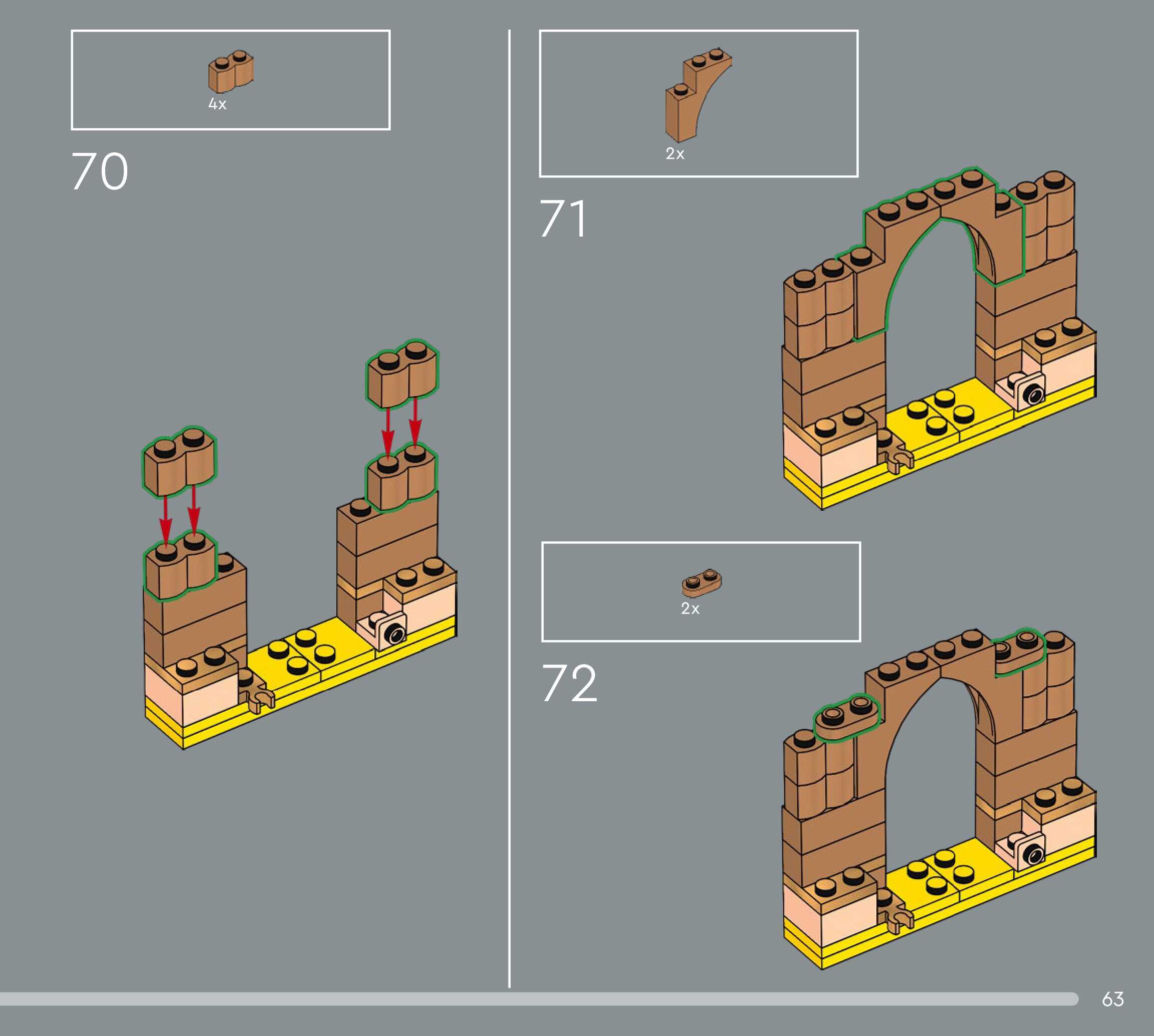 4x

70

2x

71

2x

72

63