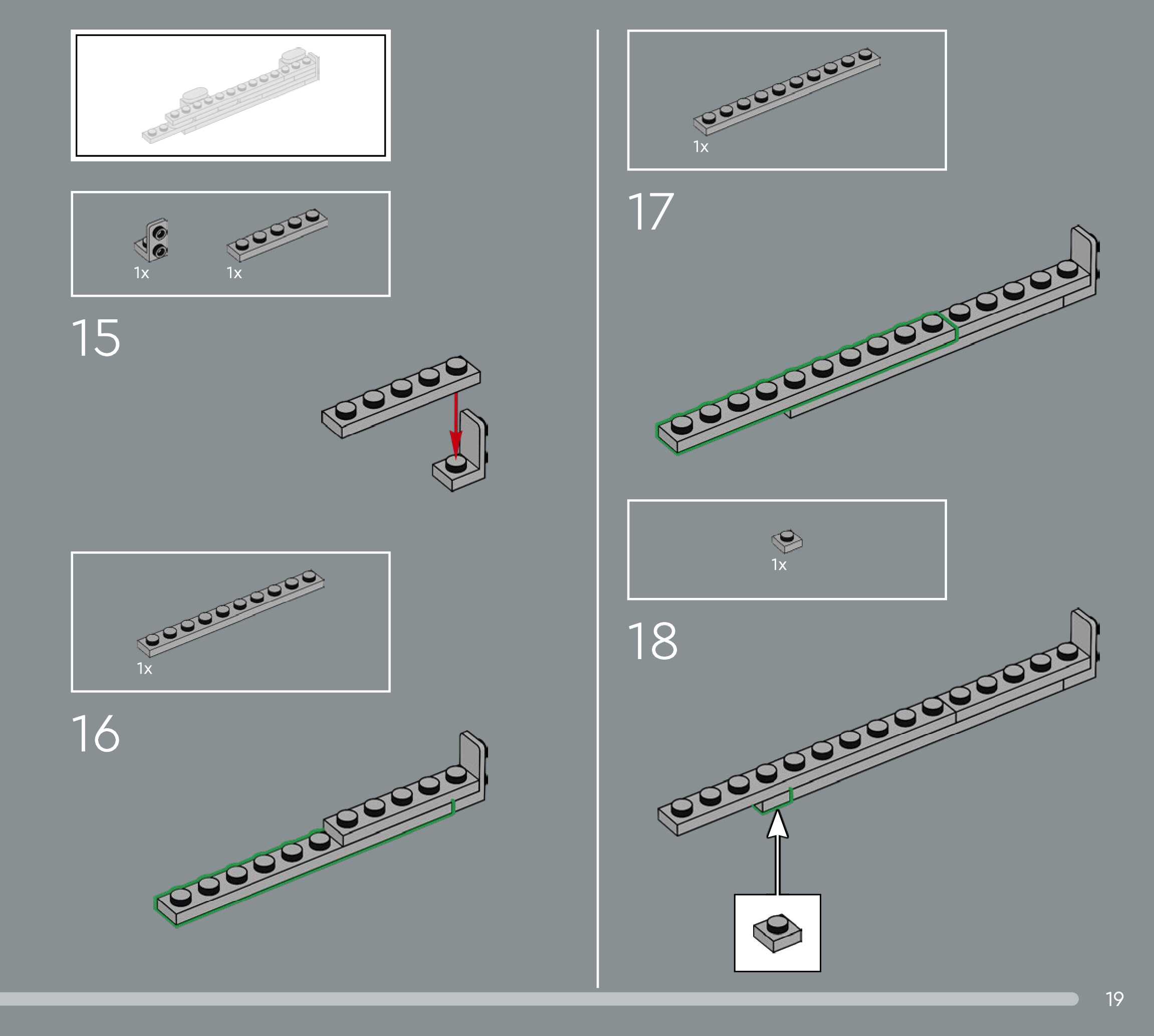 1x 1x

15

1x

16

1x

17

1x

18

19