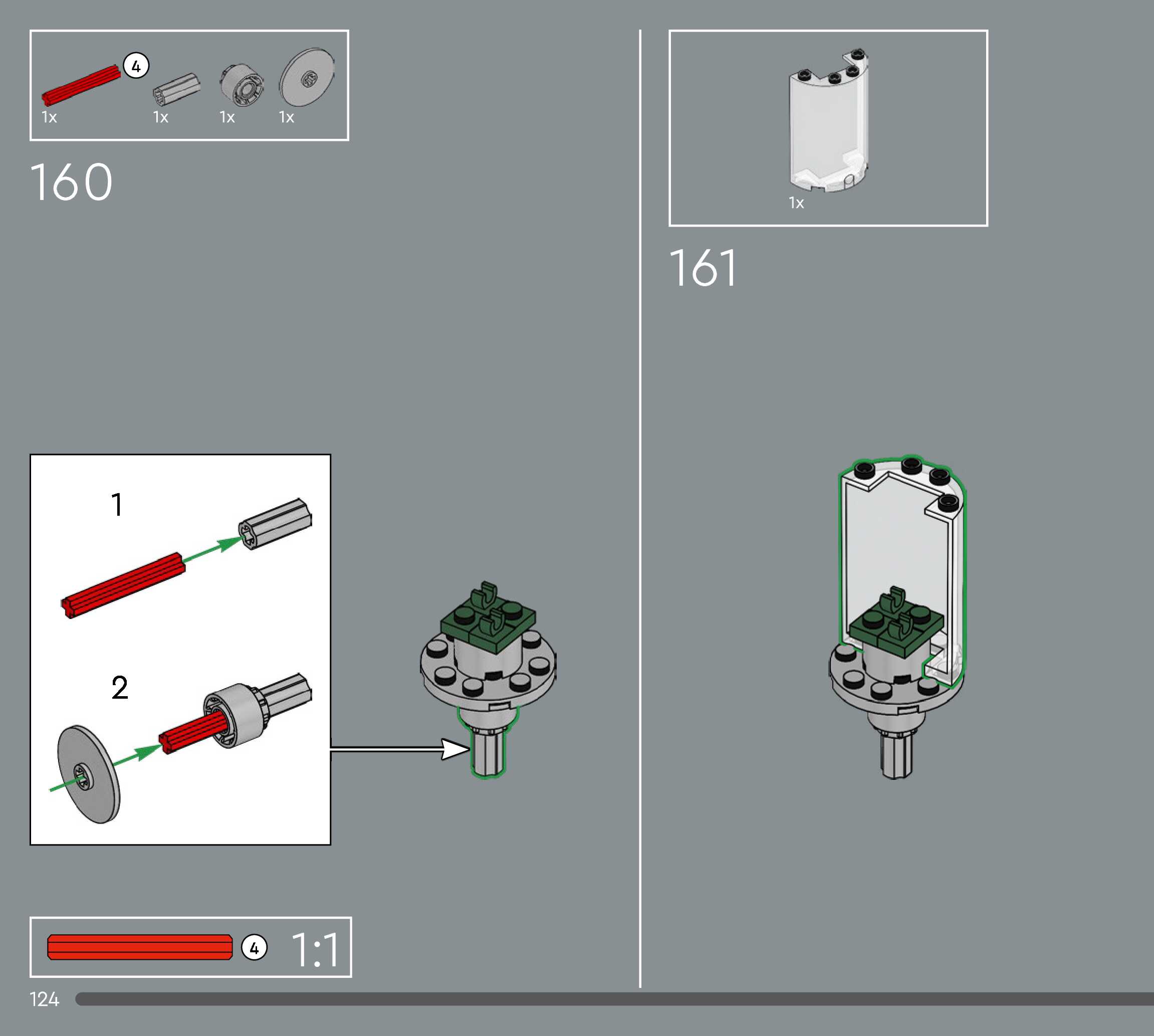 4
1x
1x
1x
1x

160

1

2

4

1:1

124

1x

161