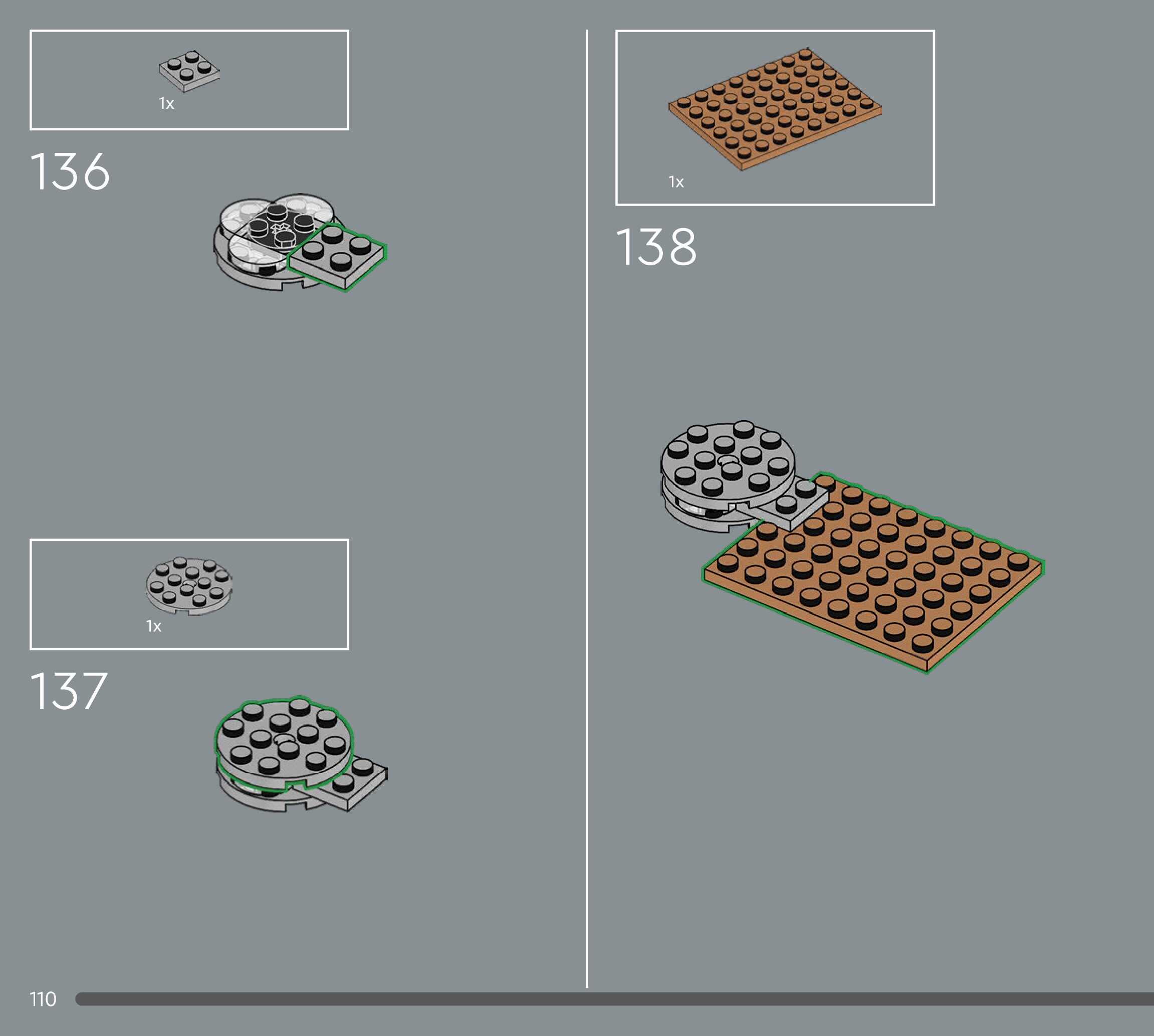 1x

136

1x

137

1x

138

110