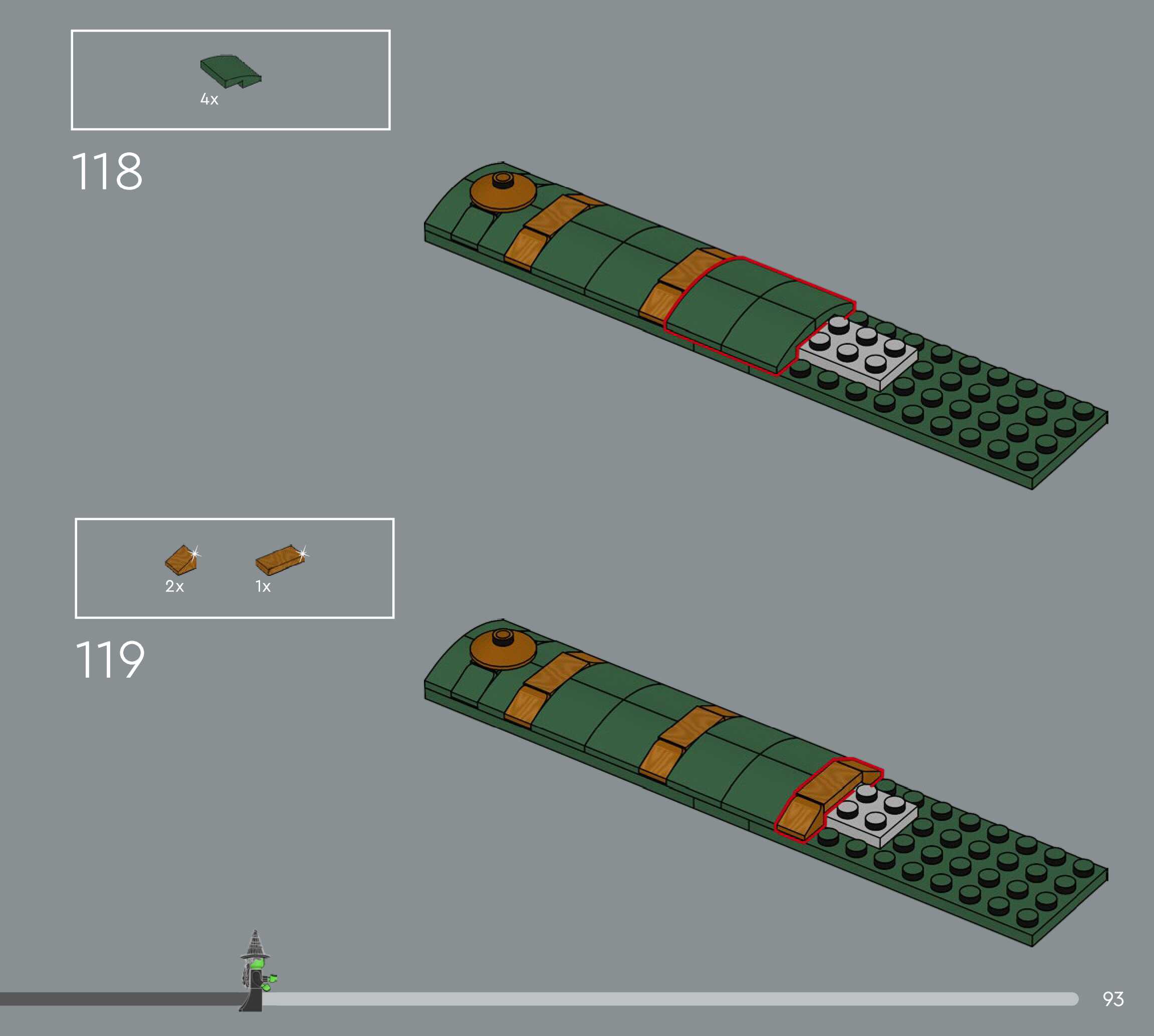 4x

118

2x

1x

119

93