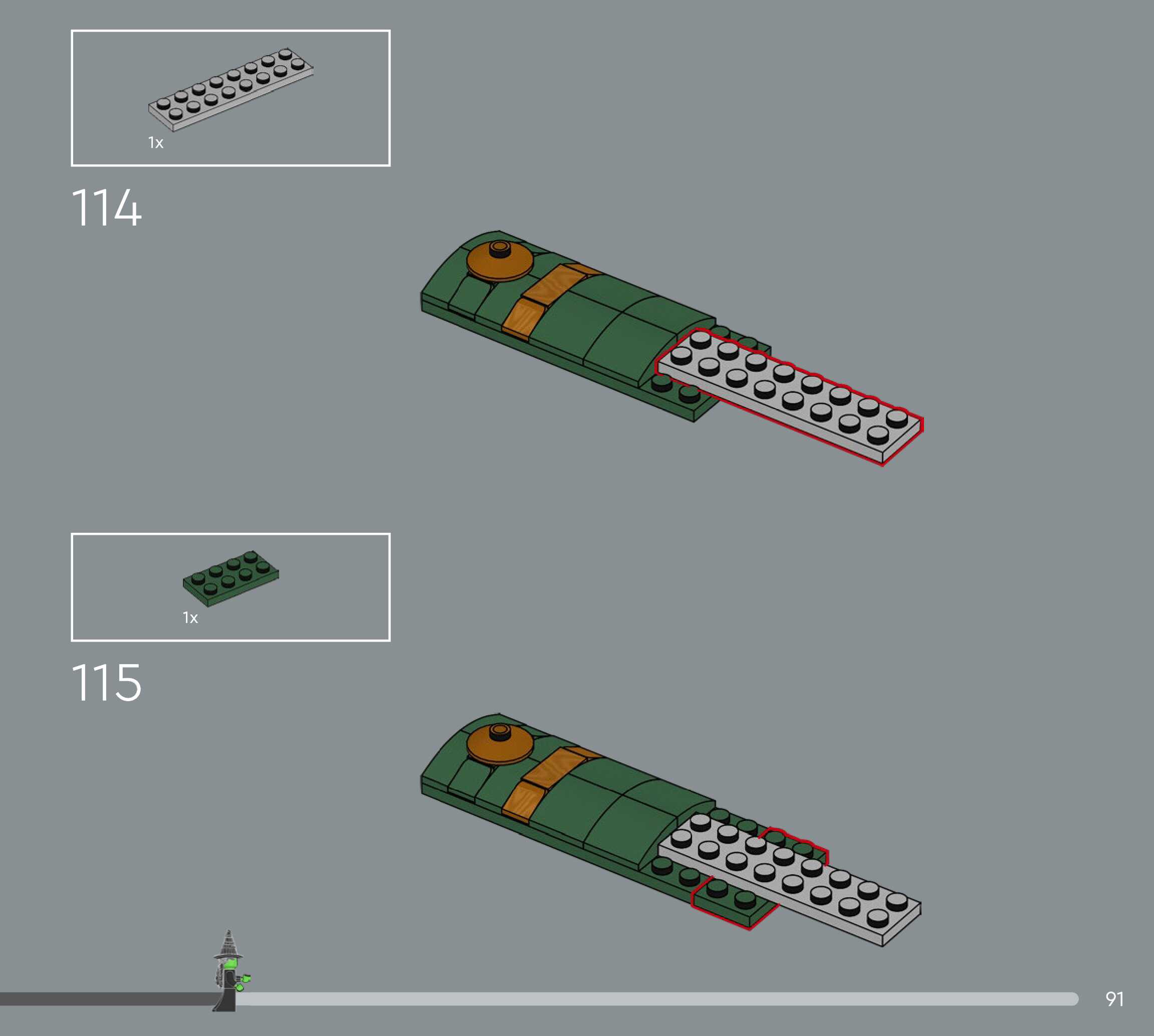 1x

114

1x

115

91