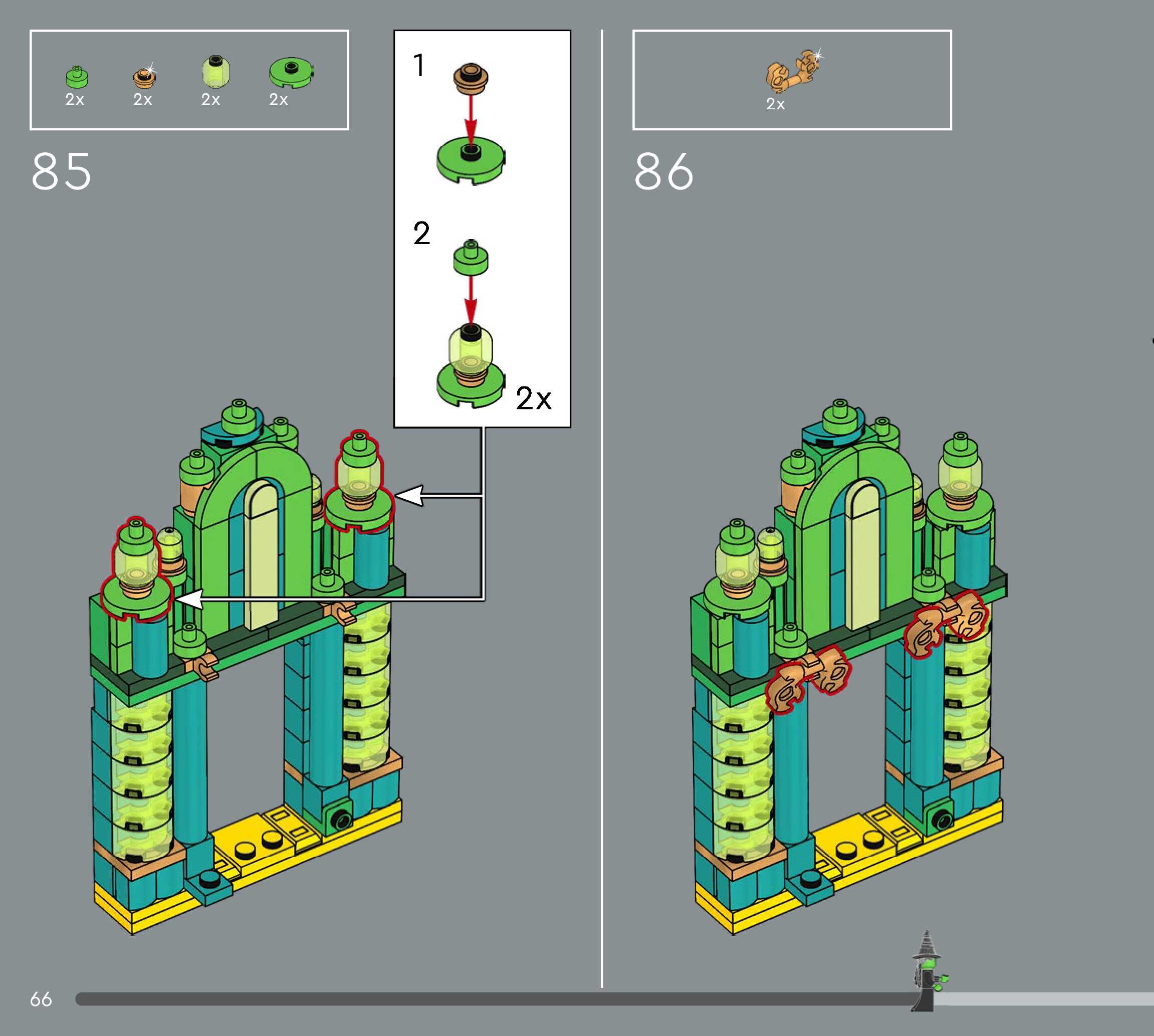 2x 2x 2x 2x

85

1

2

2x

2x

86

66