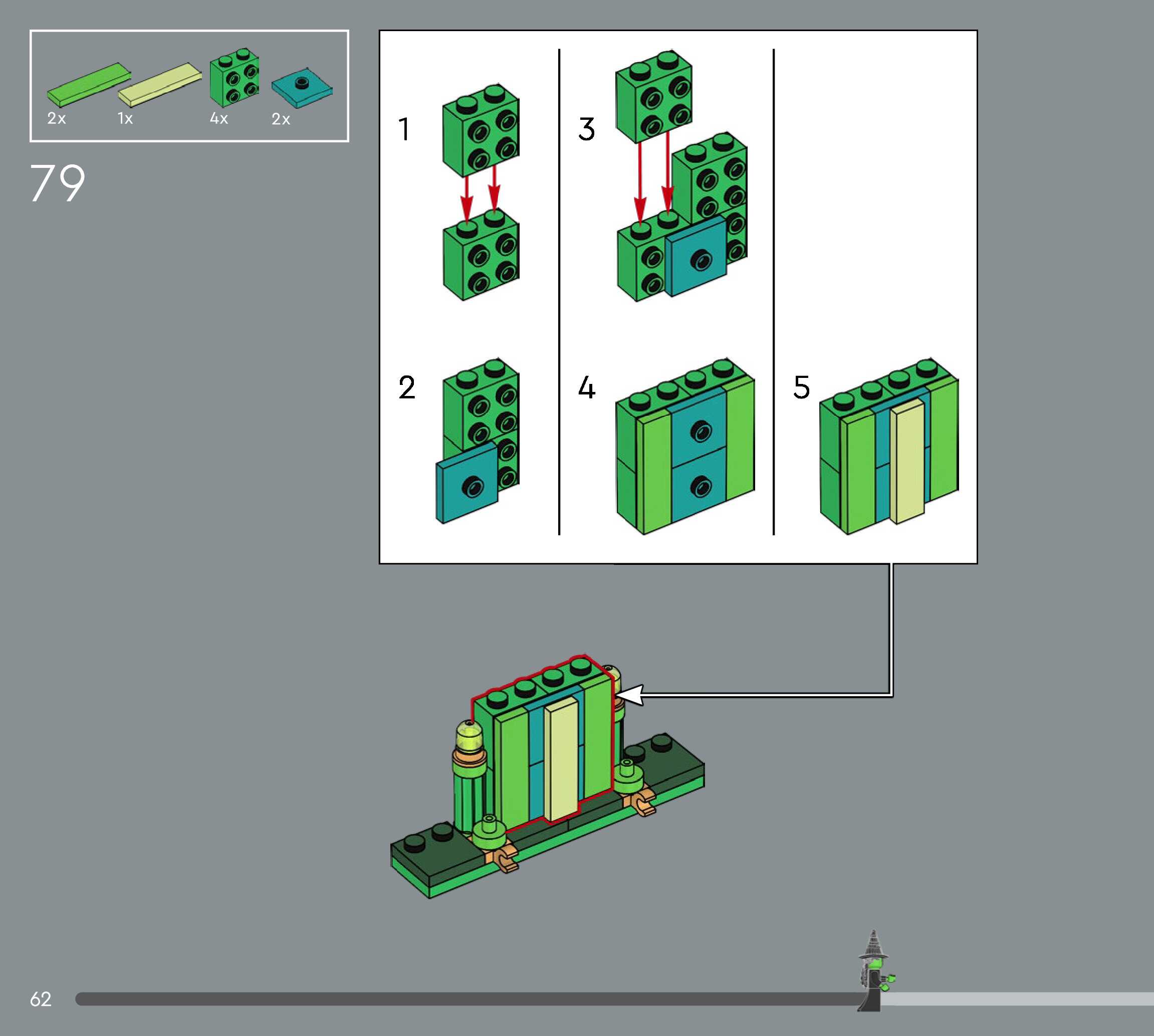 2x 1x 4x 2x

79

1

2

3

4

5

62