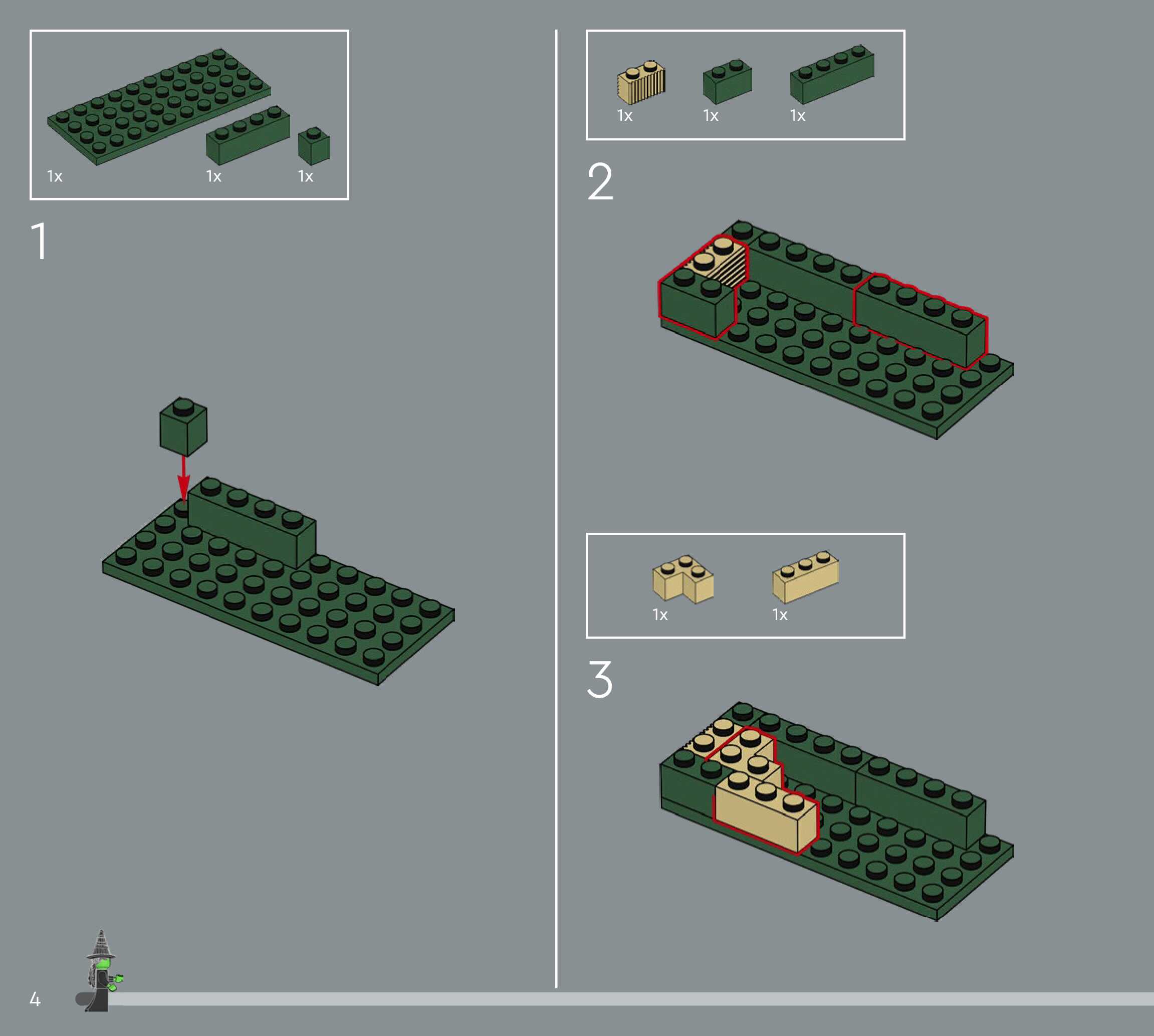 1x 1x 1x

1

1x 1x 1x

2

1x 1x

3

4