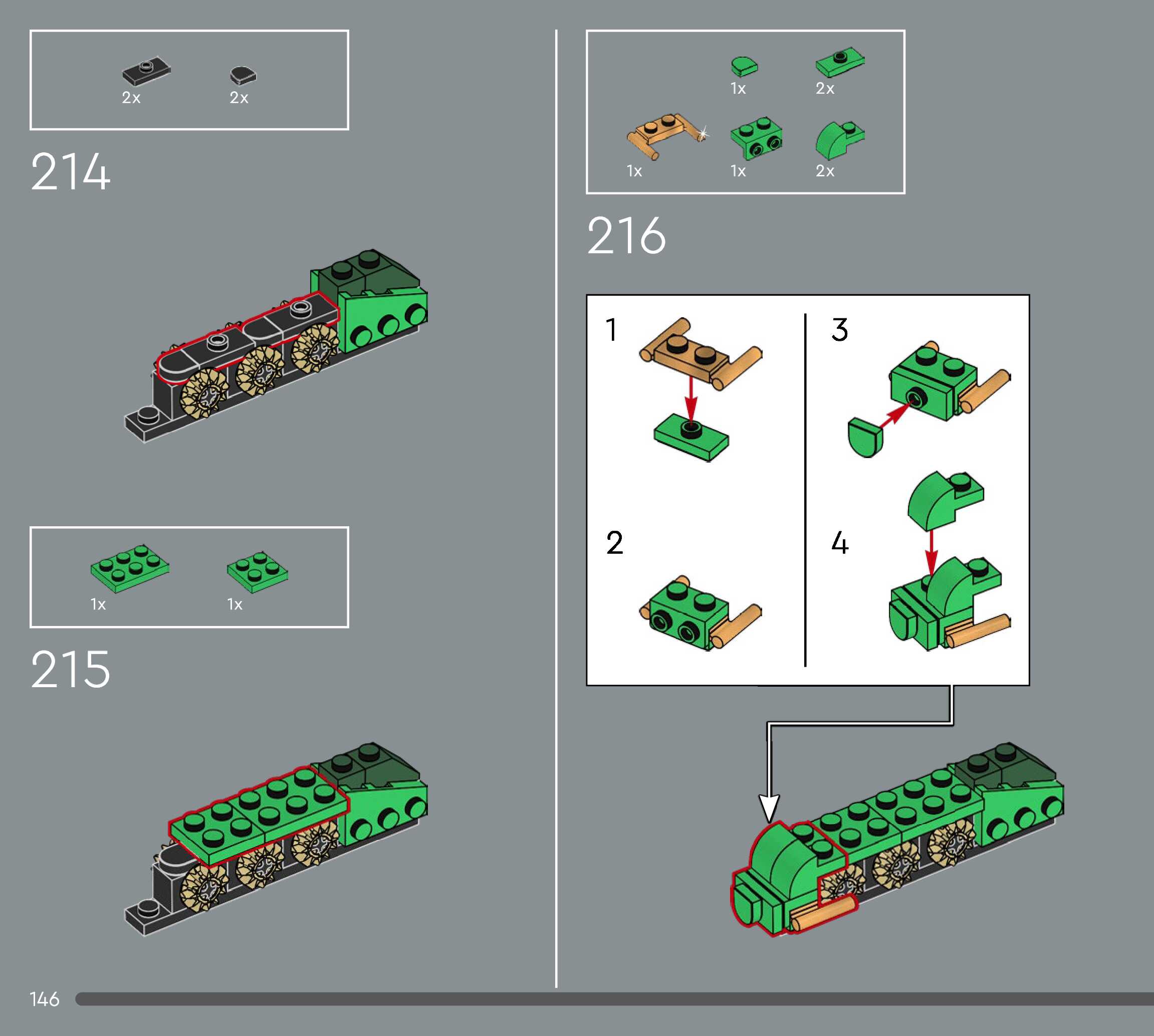 2x 2x

214

1x 1x

215

1x 2x

1x 1x 2x

216

1

2

3

4

146