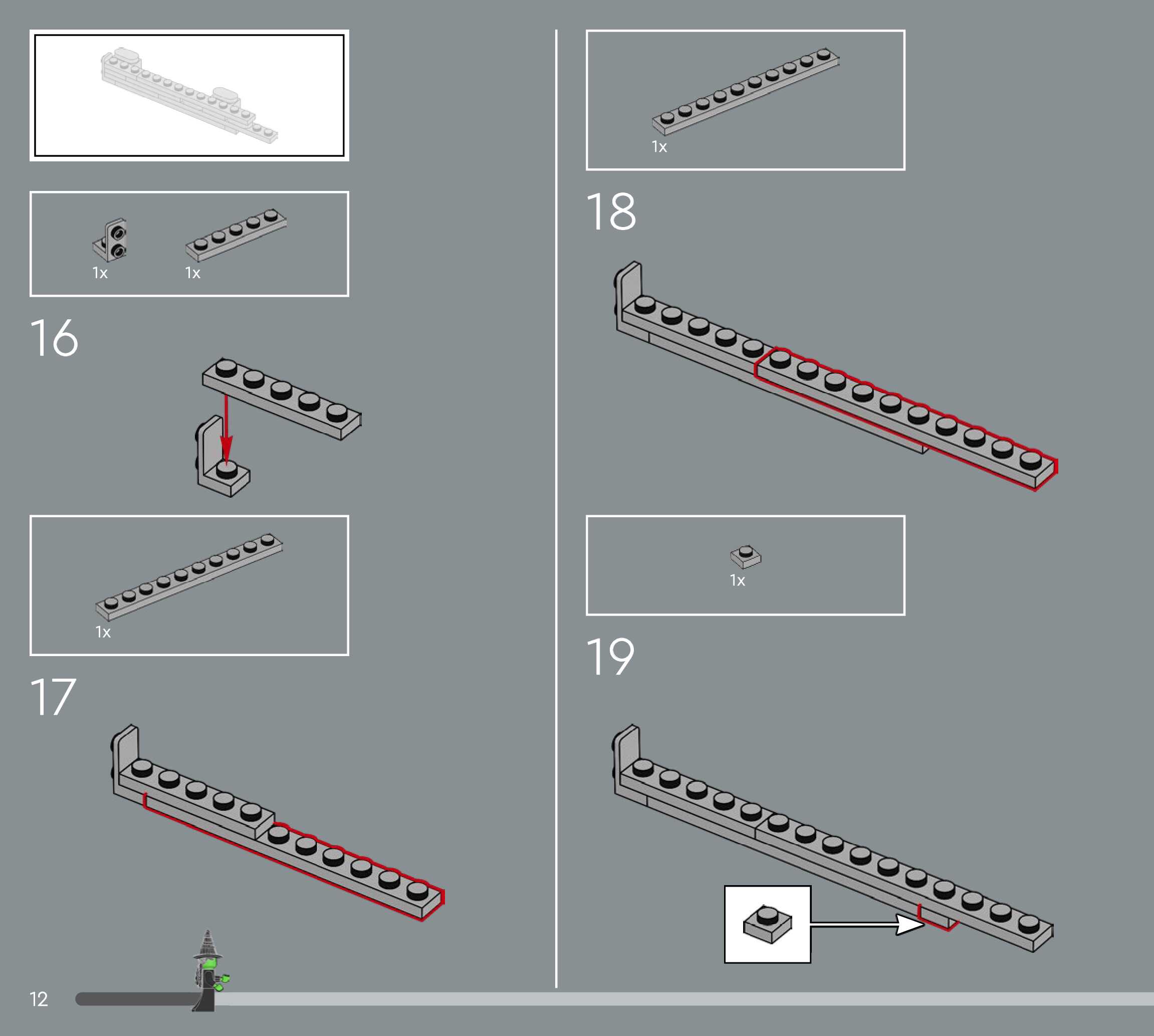 1x 1x

16

1x

17

1x

18

1x

19

12