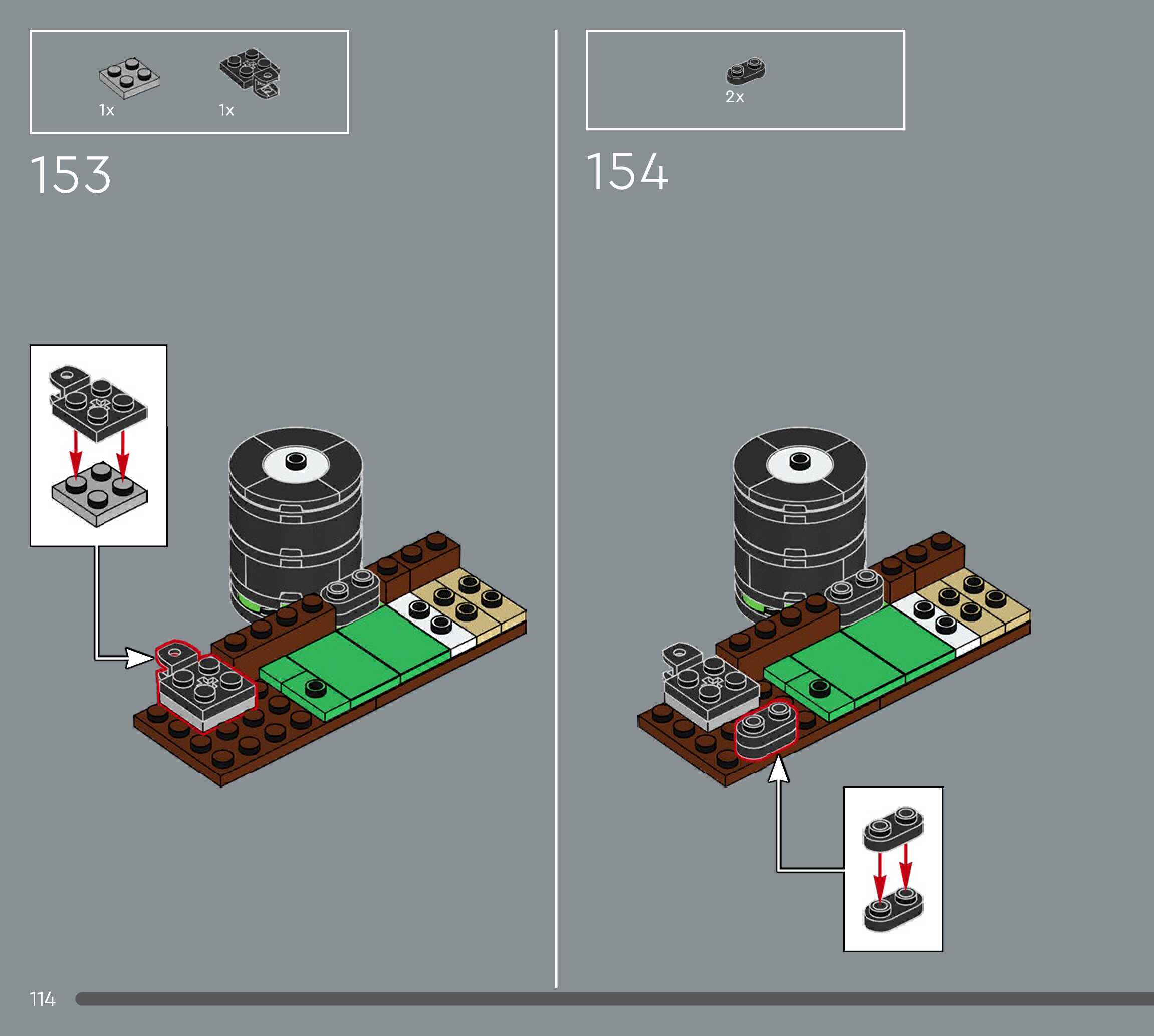 1x 1x

153

2x

154

114