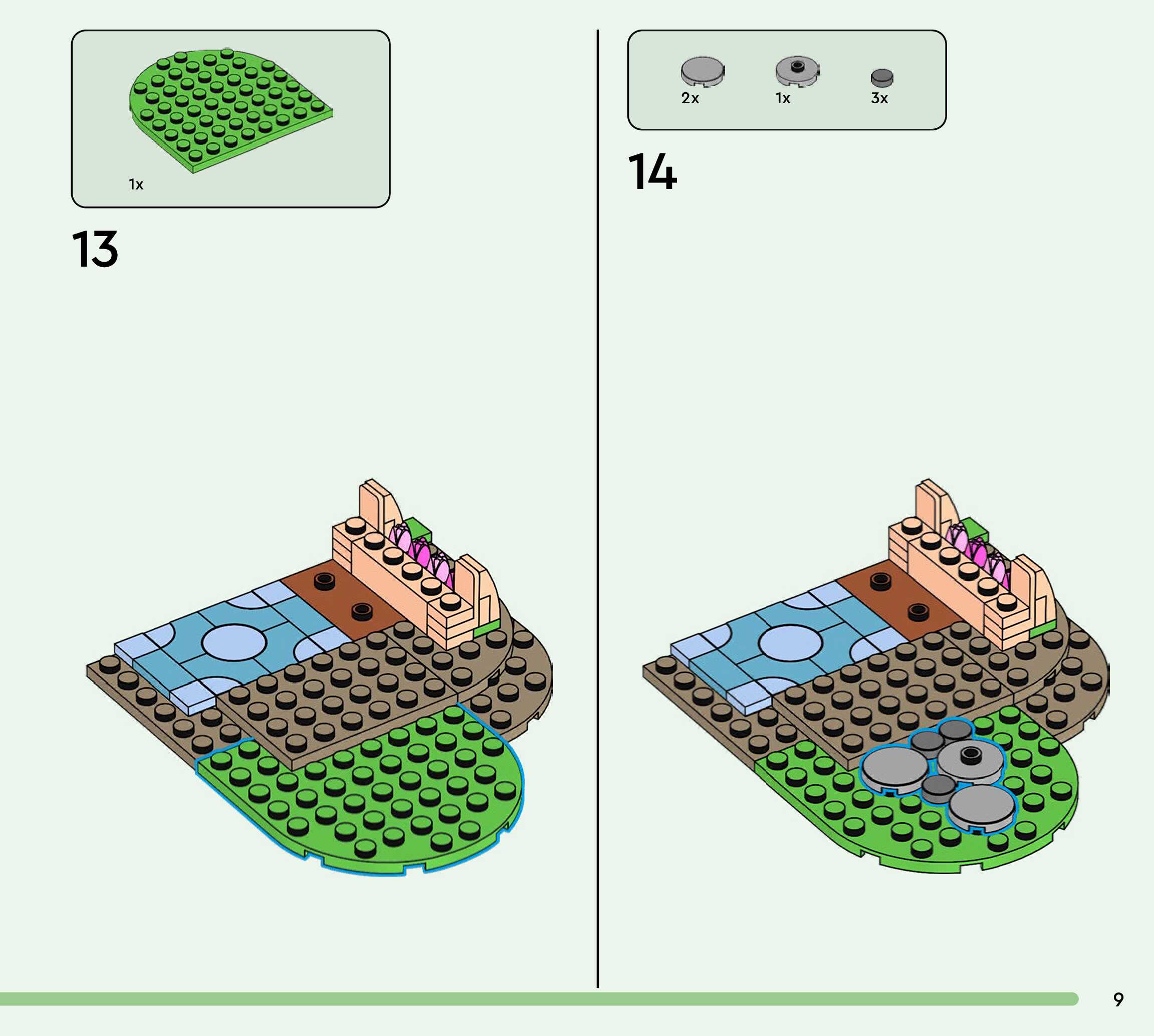 1x

13

2x 1x 3x

14

9