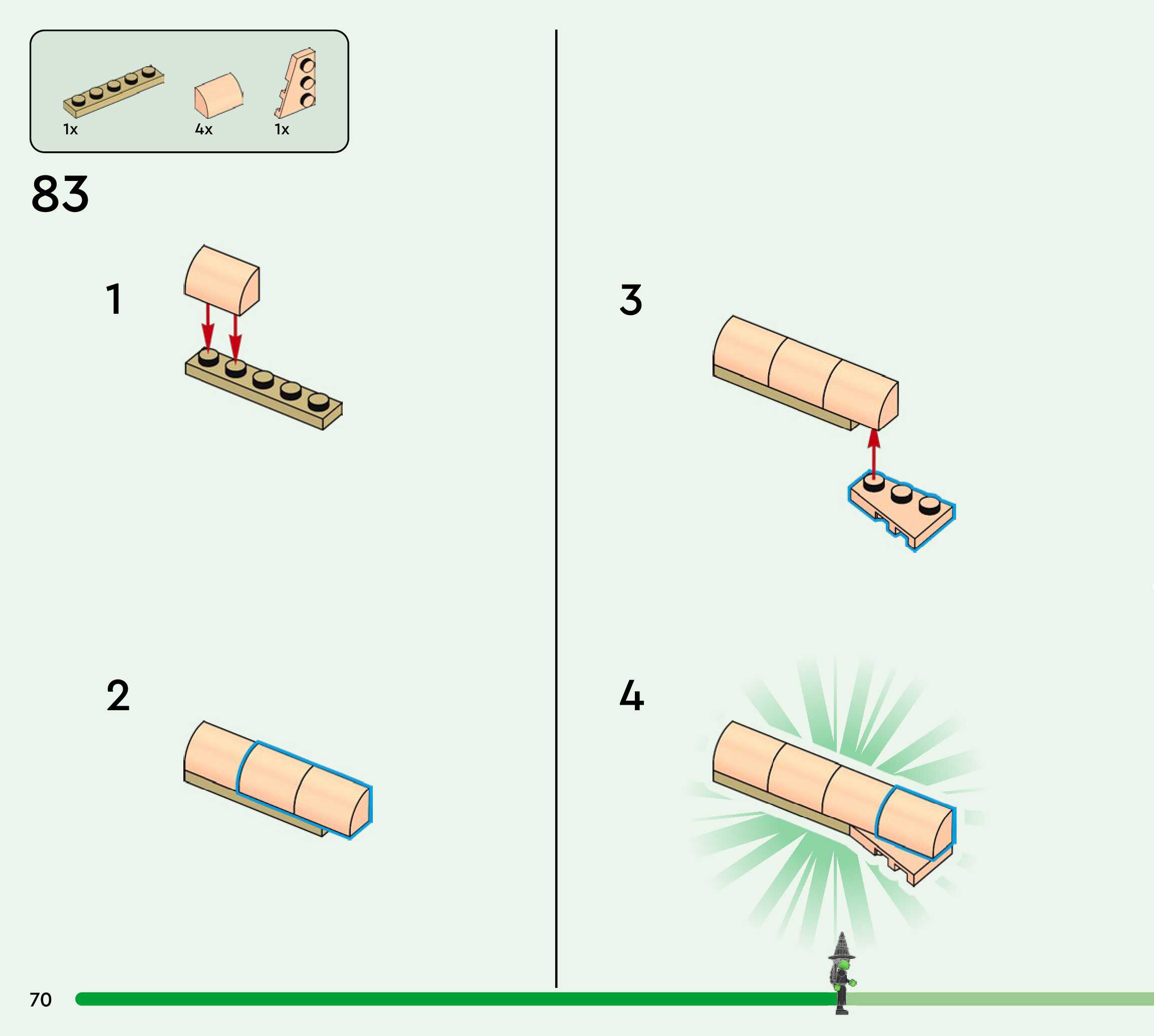 1x 4x 1x

83

1

2

3

4

70