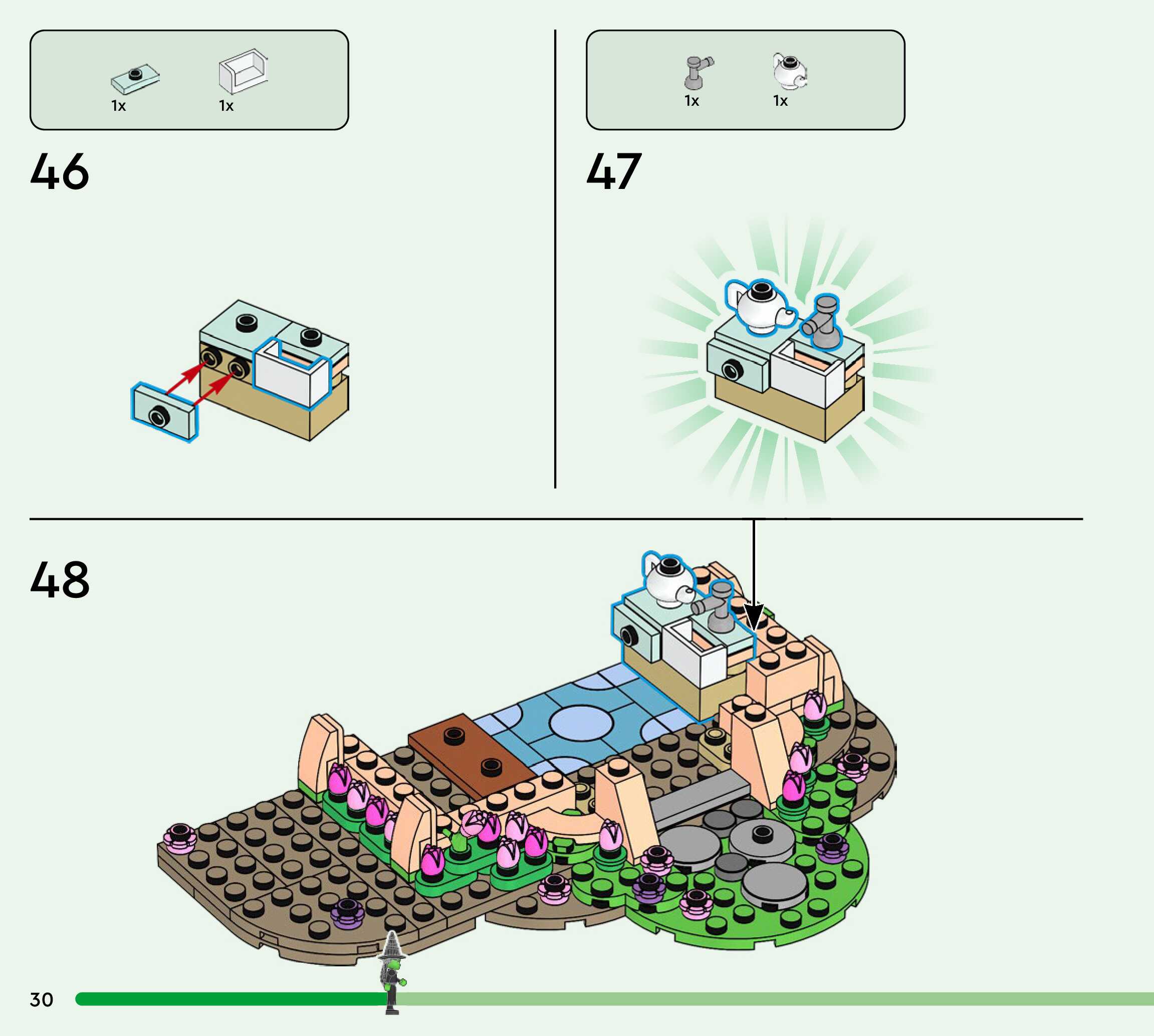 1x 1x

46

1x 1x

47

48

30