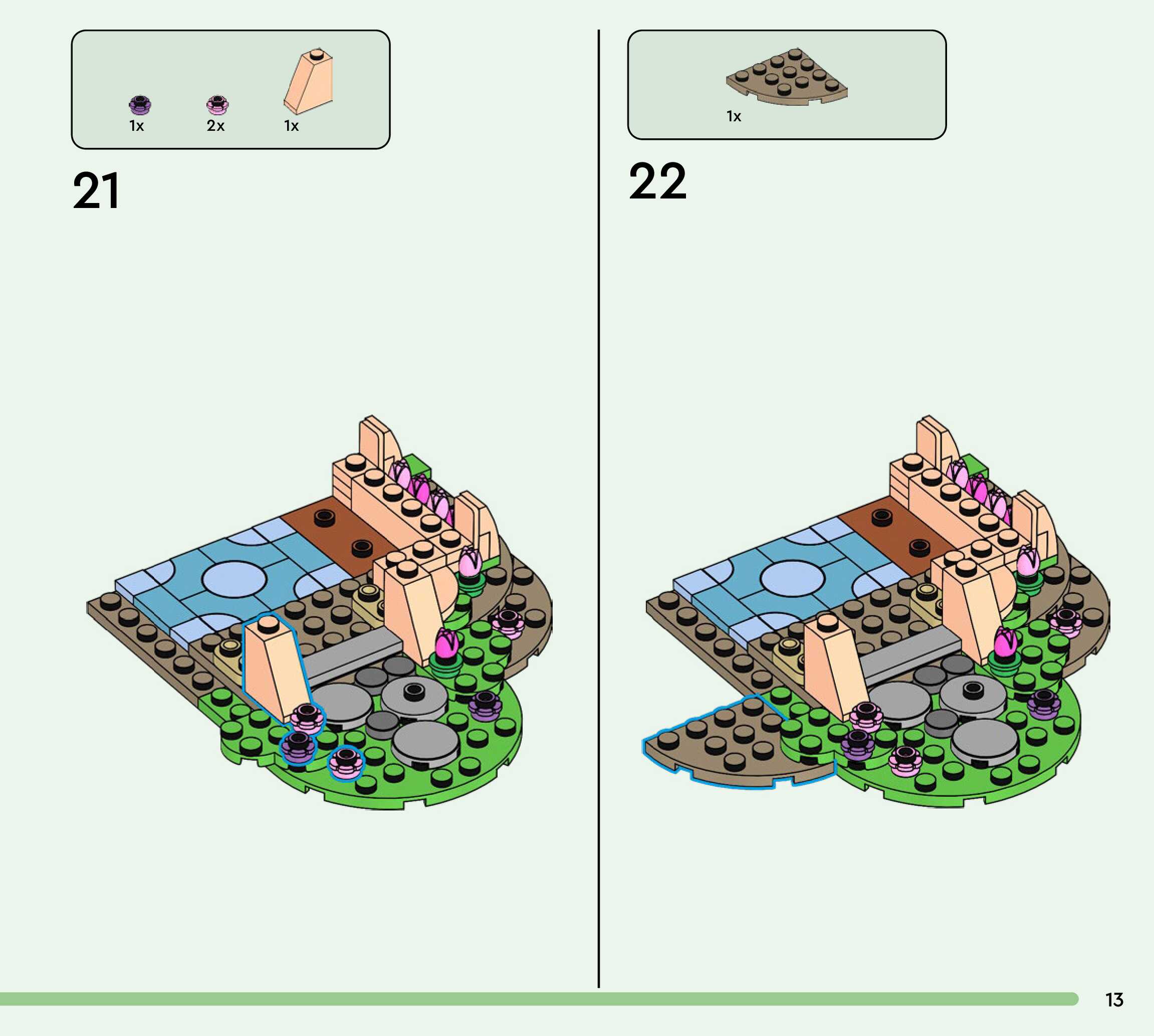 1x
2x
1x

21

1x

22

13