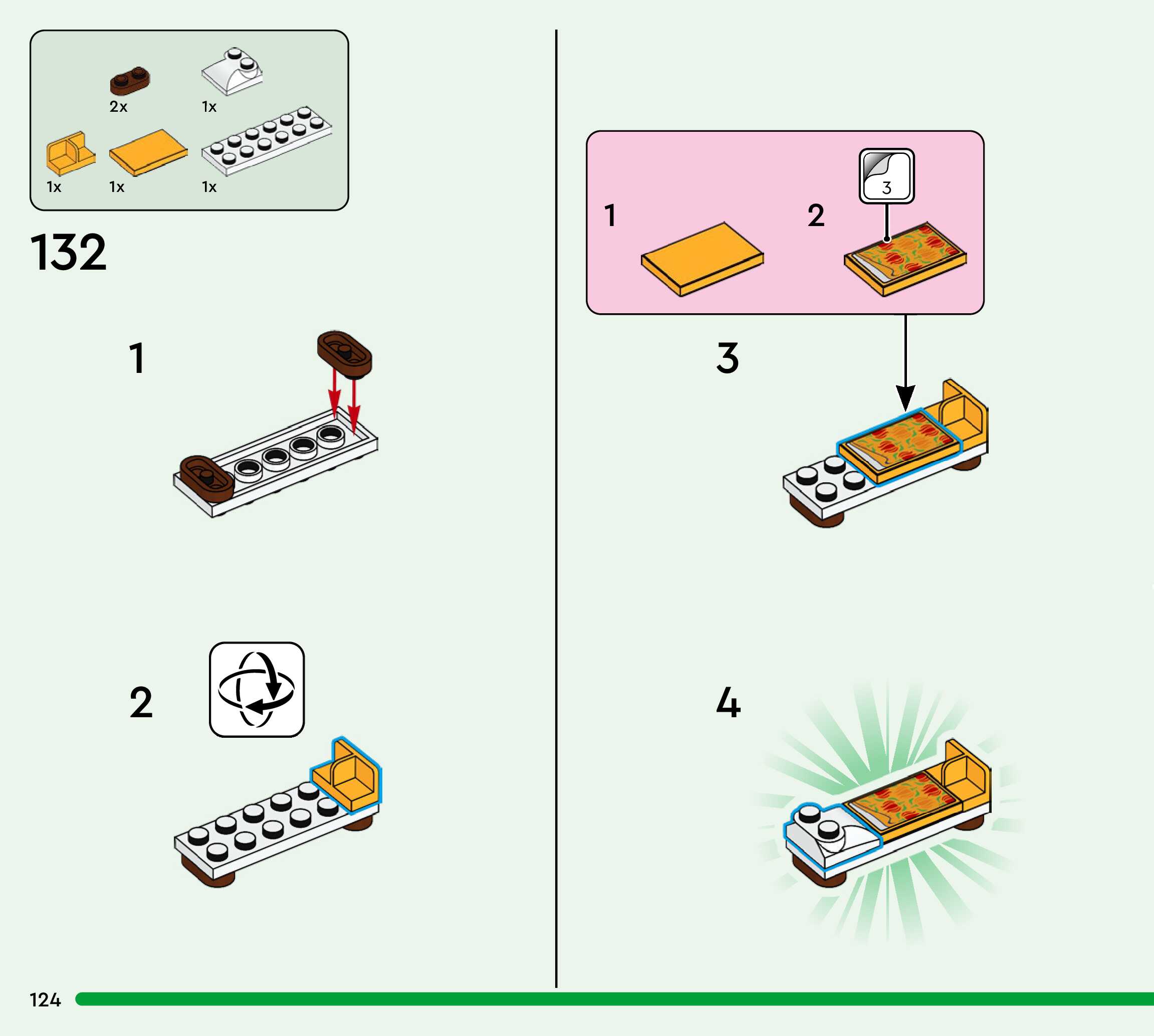 2x 1x

1x 1x 1x

132

1

2

1 2

3

3

4

124