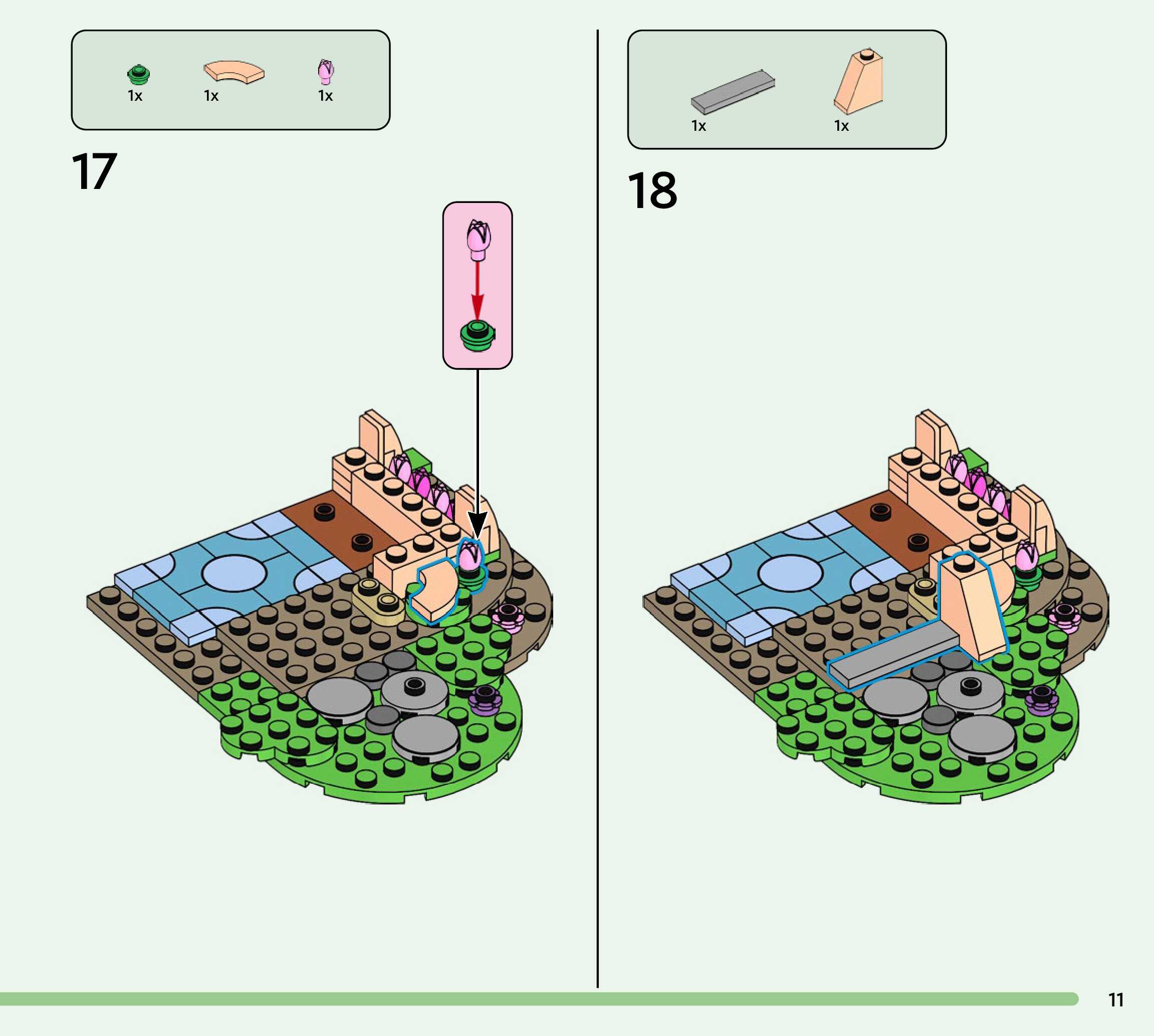 1x 1x 1x

17

1x 1x

18

11