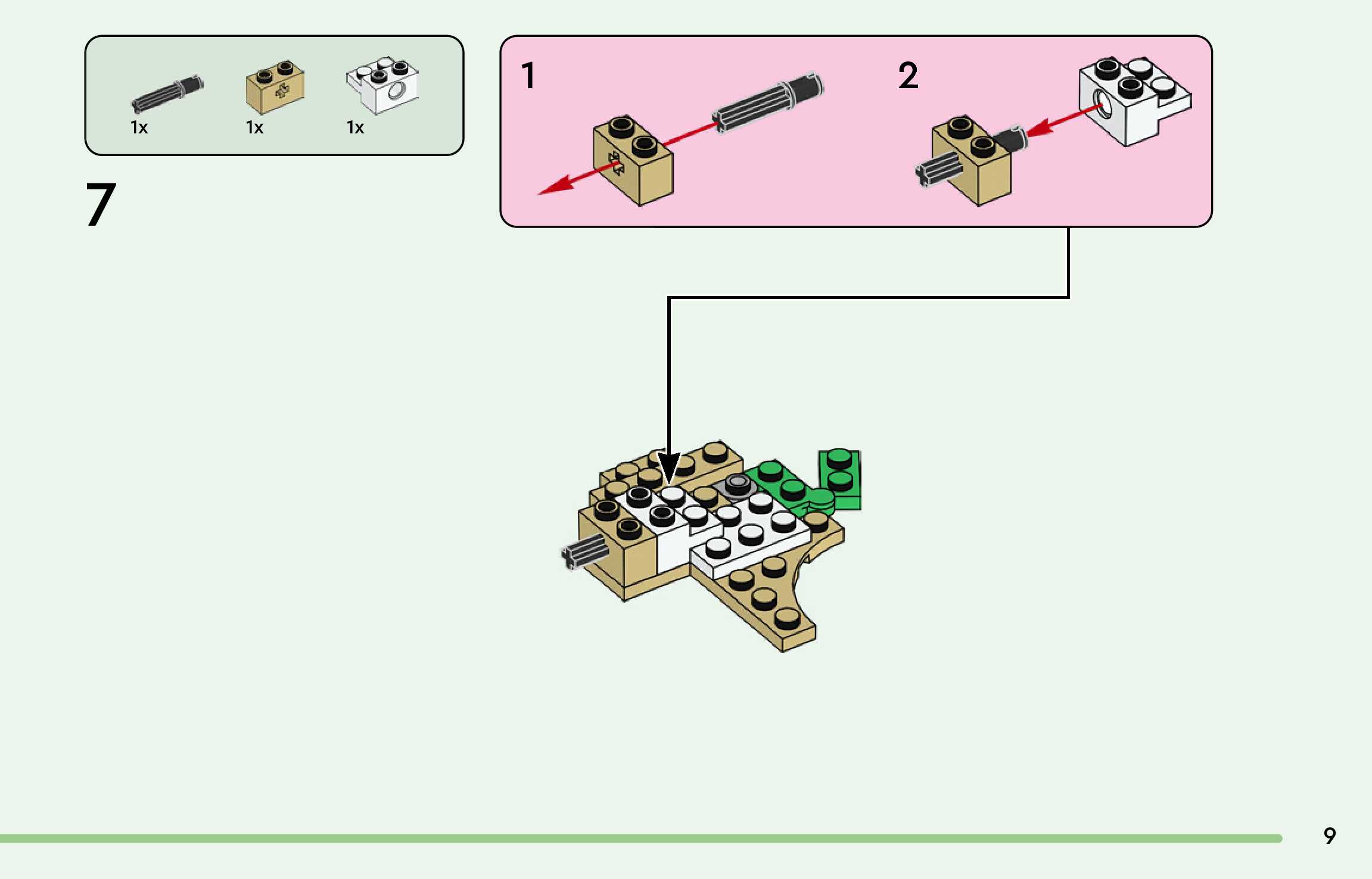 1x
1x
1x

7

1

2

9