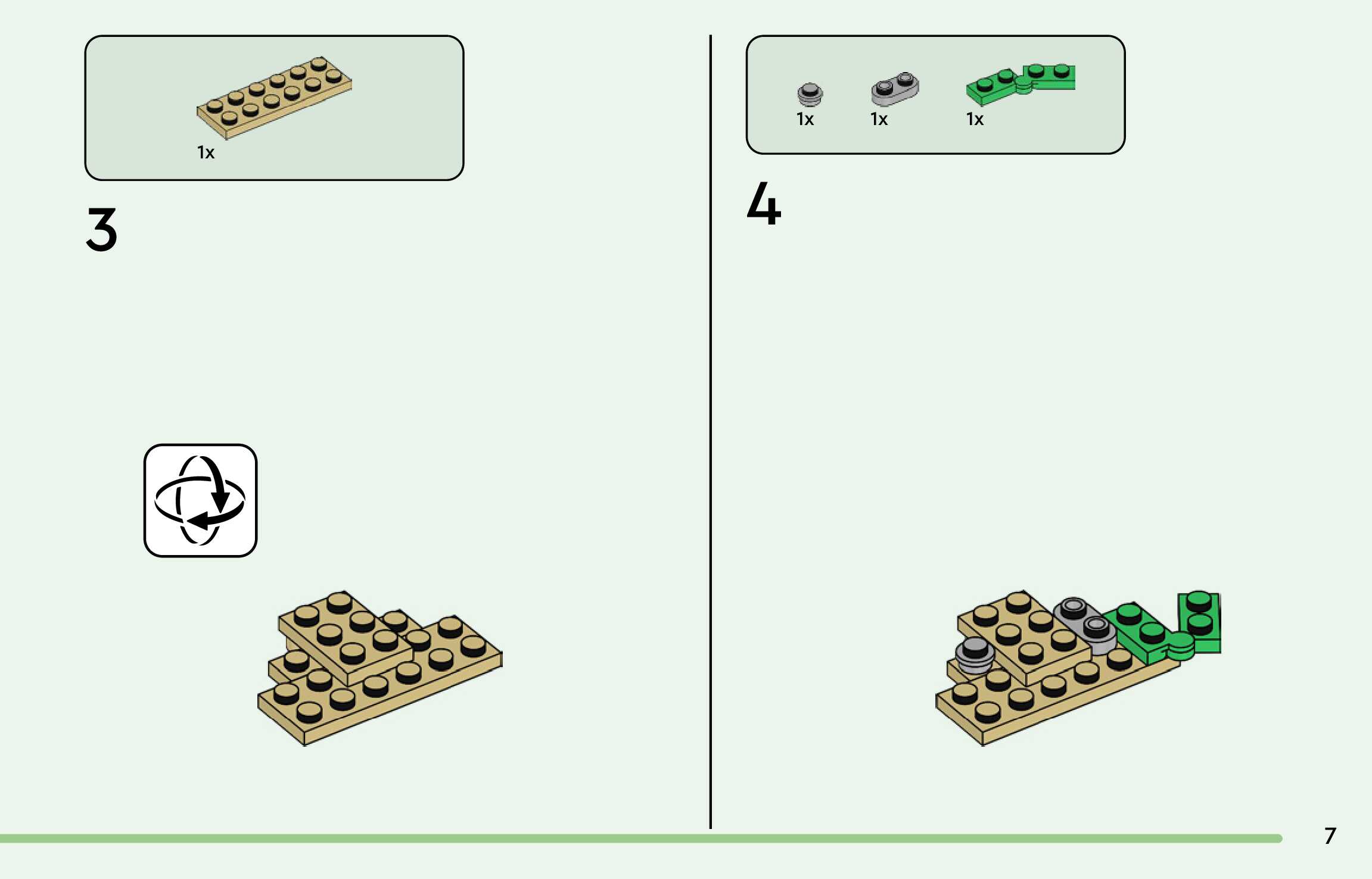 1x

3

1x 1x 1x

4

7