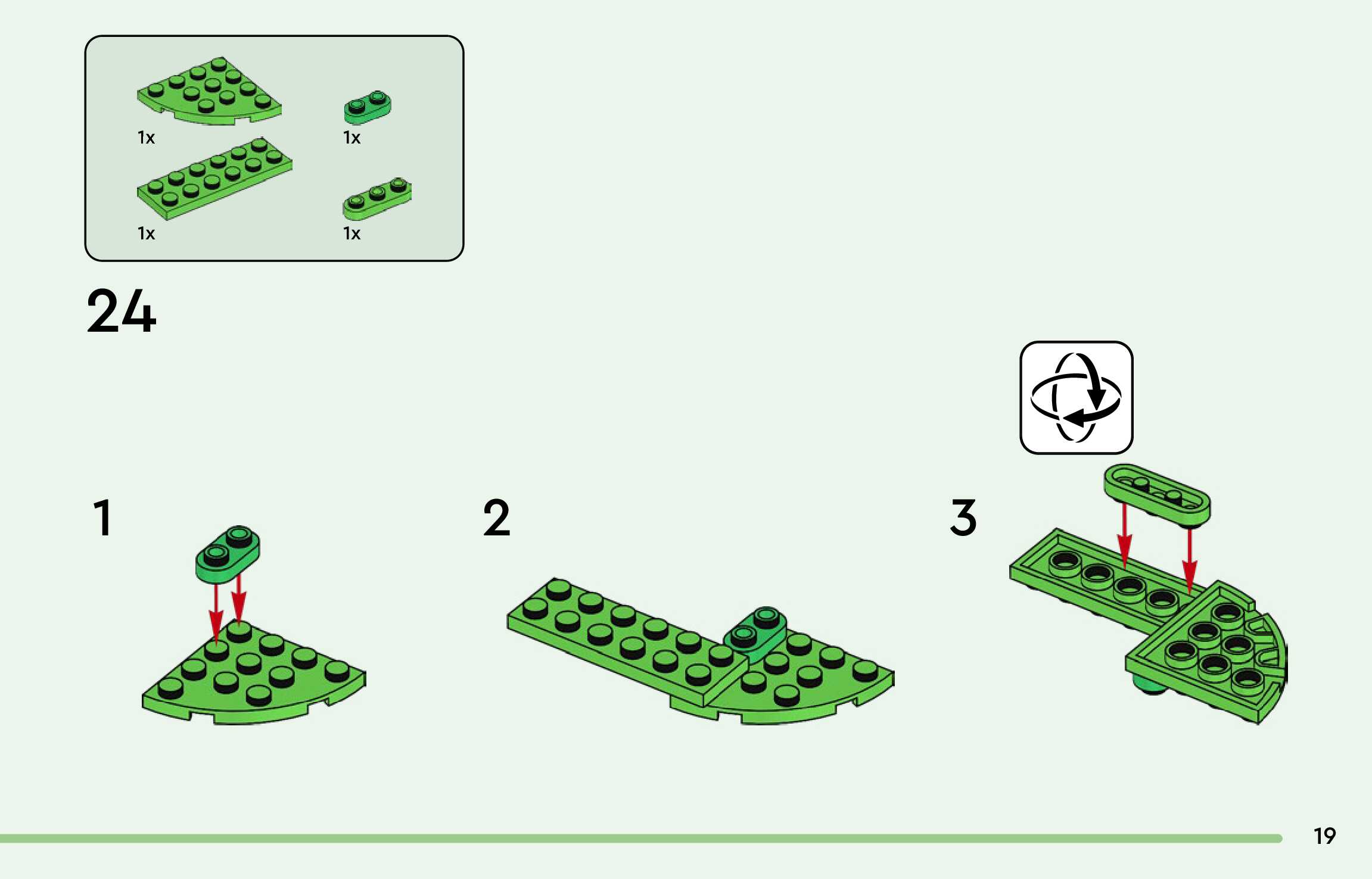 1x
1x
1x
1x

24

1

2

3

19