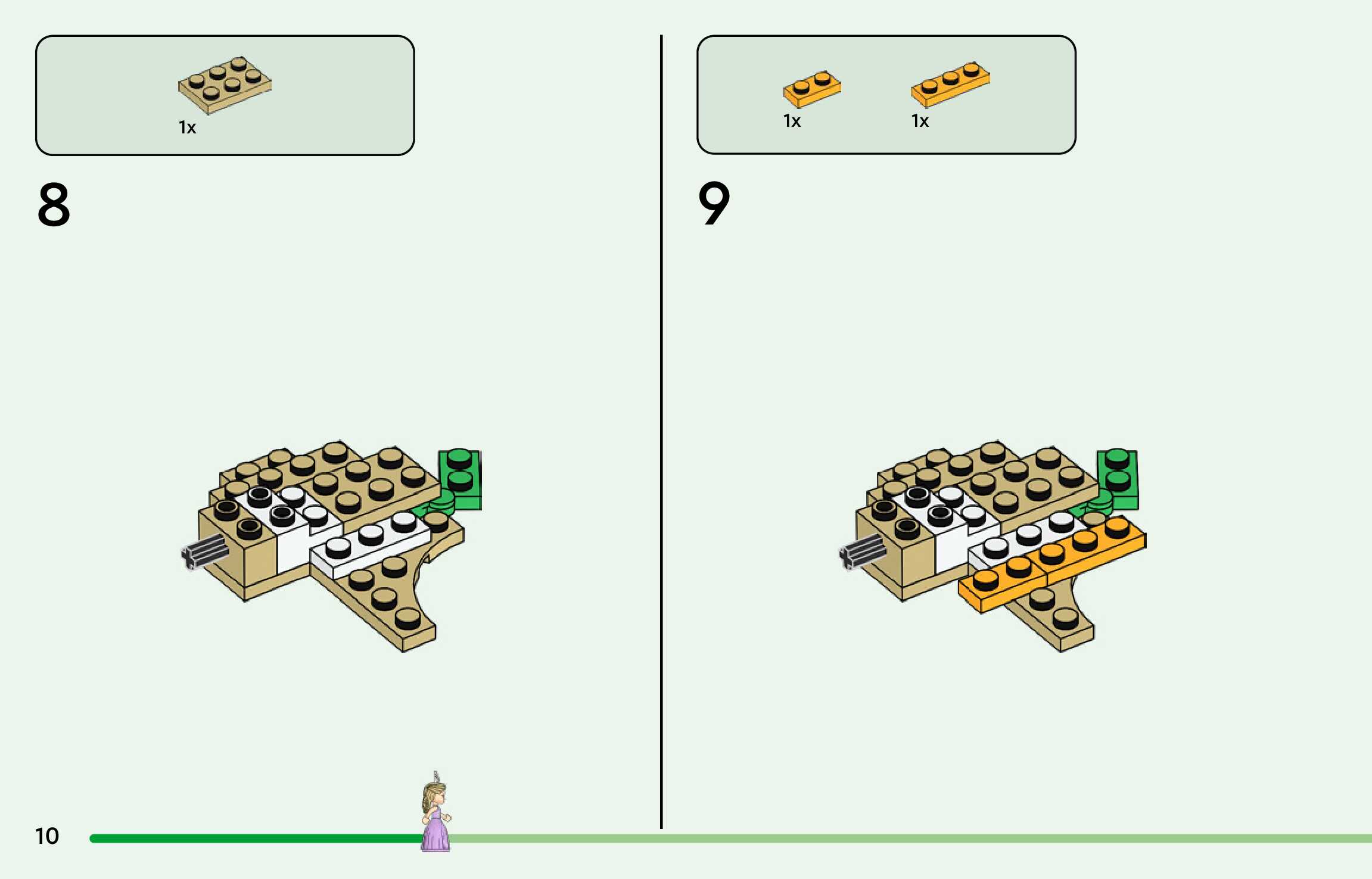 1x

8

1x

1x

9

10